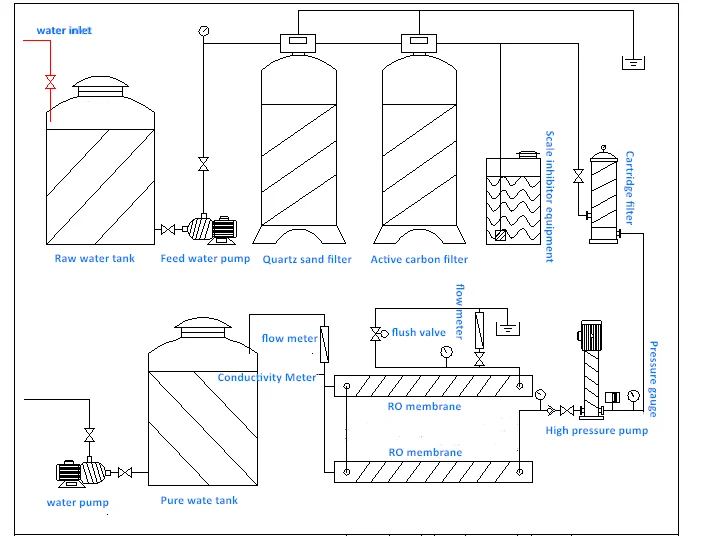 water inlet

Raw water tank

Feed water pump

Quartz sand filter

Active carbon filter

Scale inhibitor equipment

Cartridge filter

flow meter

flush valve

flow meter

Conductivity Meter

RO membrane

RO membrane

Pressure gauge

High pressure pump

water pump

Pure wate tank