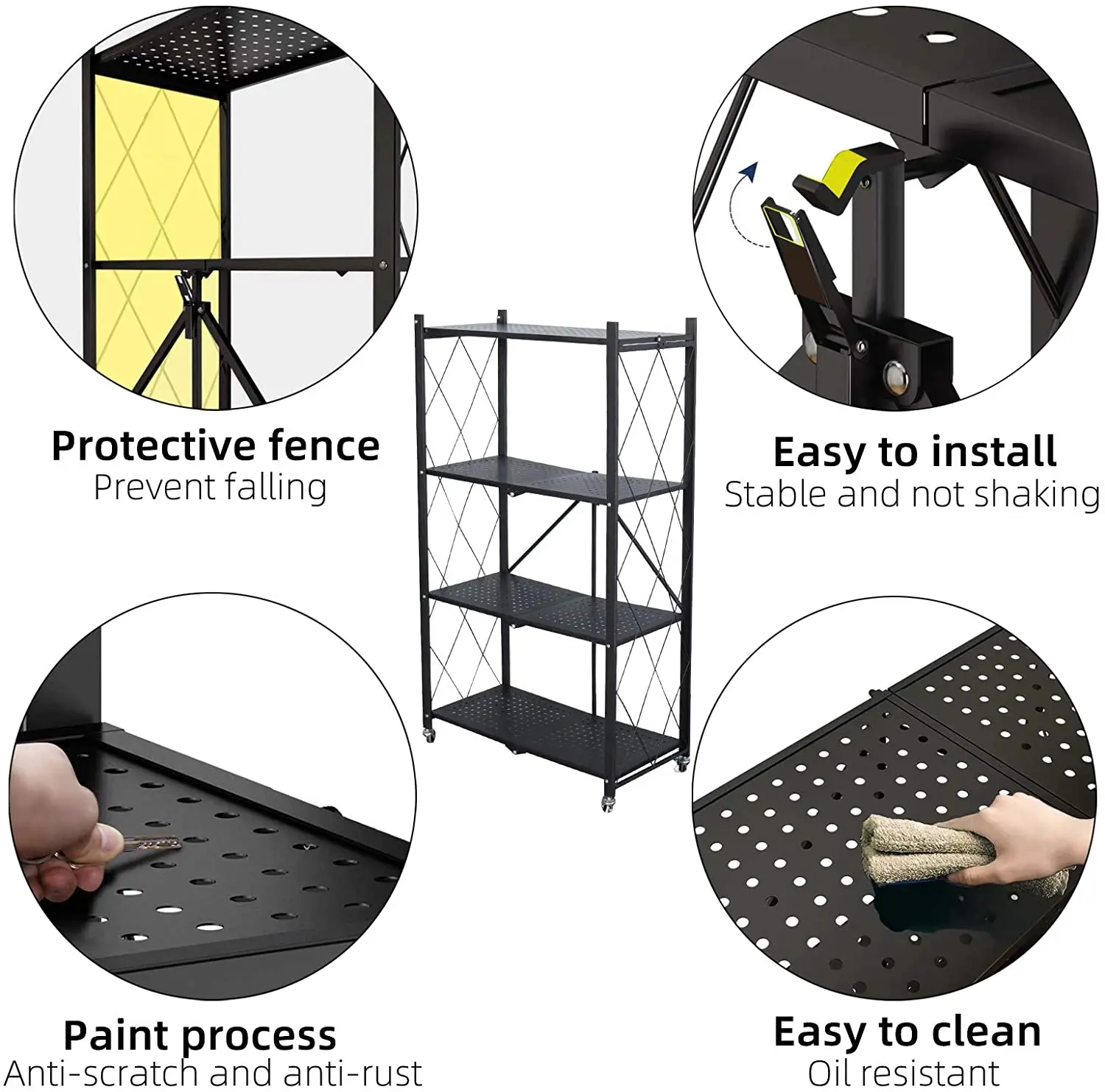 Protective fence
Prevent falling

Easy to install
Stable and not shaking

Paint process
Anti-scratch and anti-rust

Easy to clean
Oil resistant