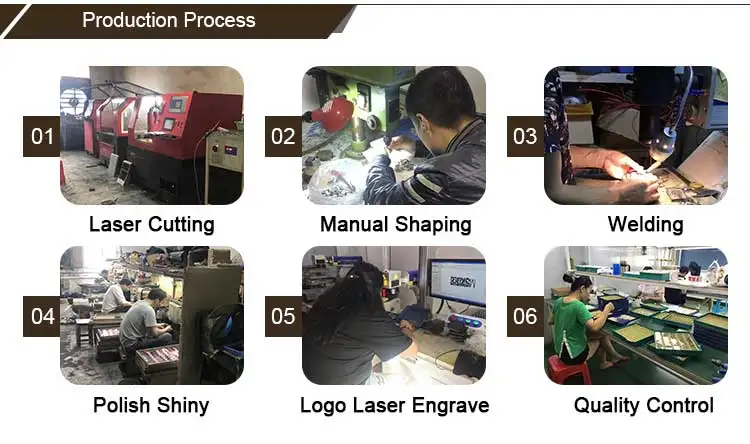 Production Process

01

Laser Cutting

02

Manual Shaping

03

Welding

04

Polish Shiny

05

Logo Laser Engrave

06

Quality Control