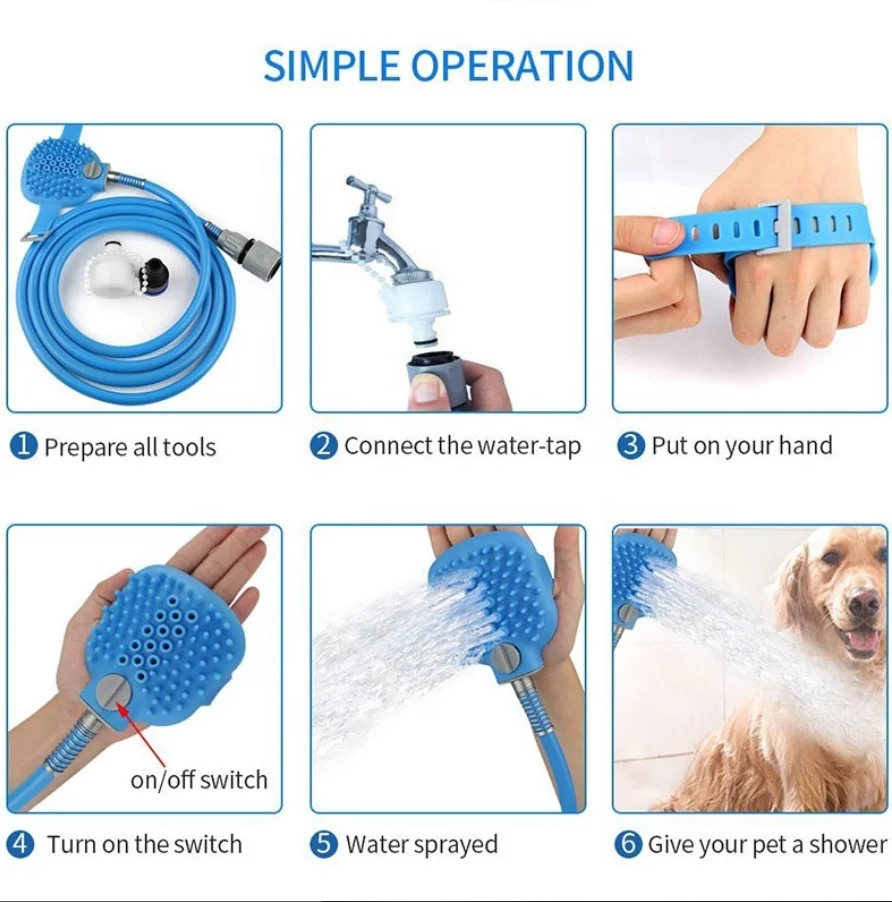 SIMPLE OPERATION

1 Prepare all tools

2 Connect the water-tap

3 Put on your hand

on/off switch

4 Turn on the switch

5 Water sprayed

6 Give your pet a shower