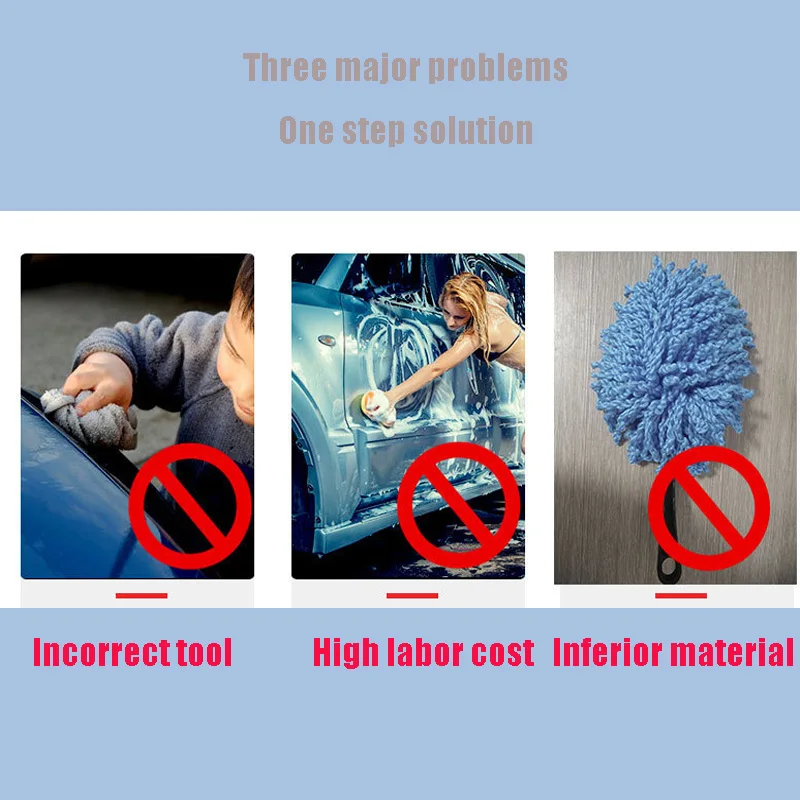 Three major problems

One step solution

Incorrect tool

High labor cost

Inferior material