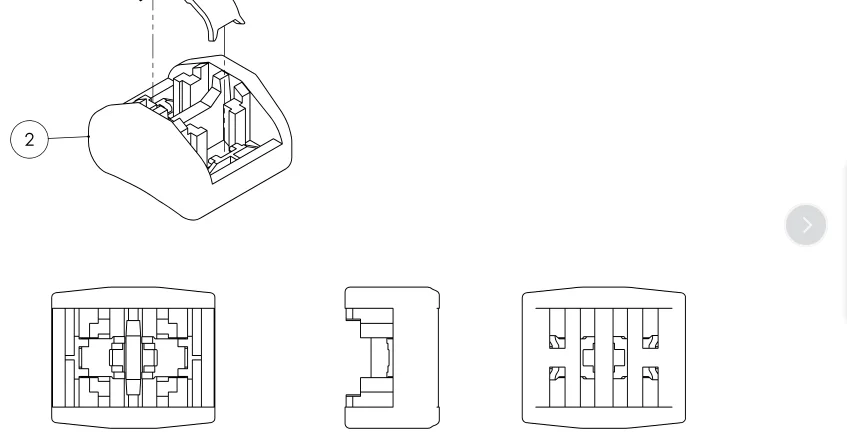 2