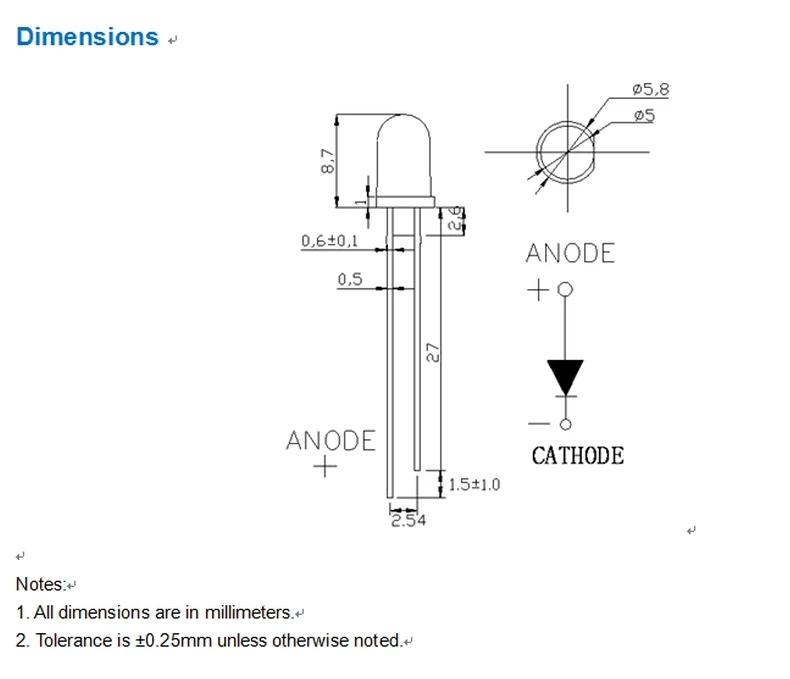 Dimensions

8,7

1

2,6

0,6±0,1

0,5

27

ANODE
+

1.5±1.0

2.54

ø5,8

ø5

ANODE
+

−

CATHODE

Notes:

1. All dimensions are in millimeters.

2. Tolerance is ±0.25mm unless otherwise noted.