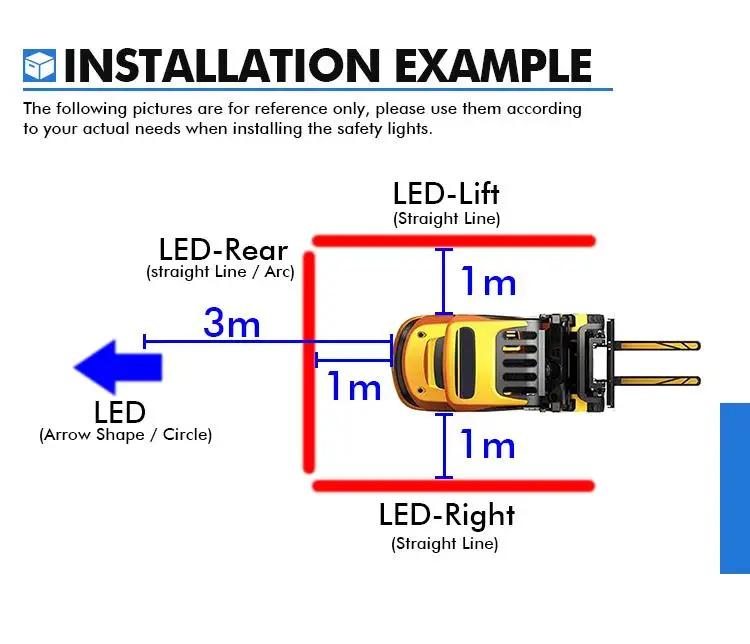 INSTALLATION EXAMPLE

The following pictures are for reference only, please use them according to your actual needs when installing the safety lights.

LED-Lift
(Straight Line)

LED-Rear
(straight Line / Arc)

1m

3m

1m

LED
(Arrow Shape / Circle)

1m

LED-Right
(Straight Line)