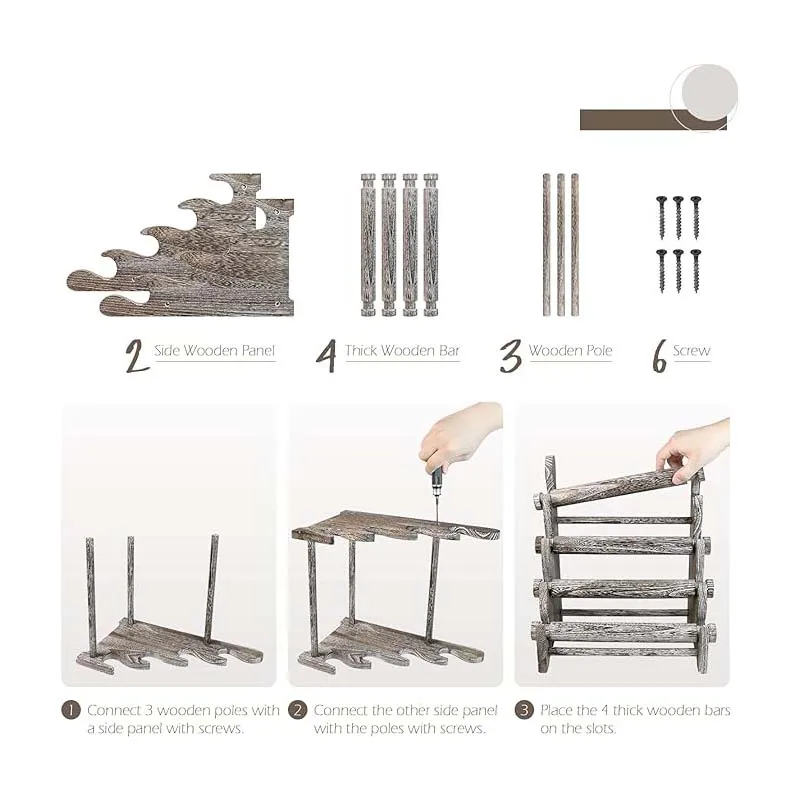 2 Side Wooden Panel

4 Thick Wooden Bar

3 Wooden Pole

6 Screw

1 Connect 3 wooden poles with a side panel with screws.

2 Connect the other side panel with the poles with screws.

3 Place the 4 thick wooden bars on the slots.