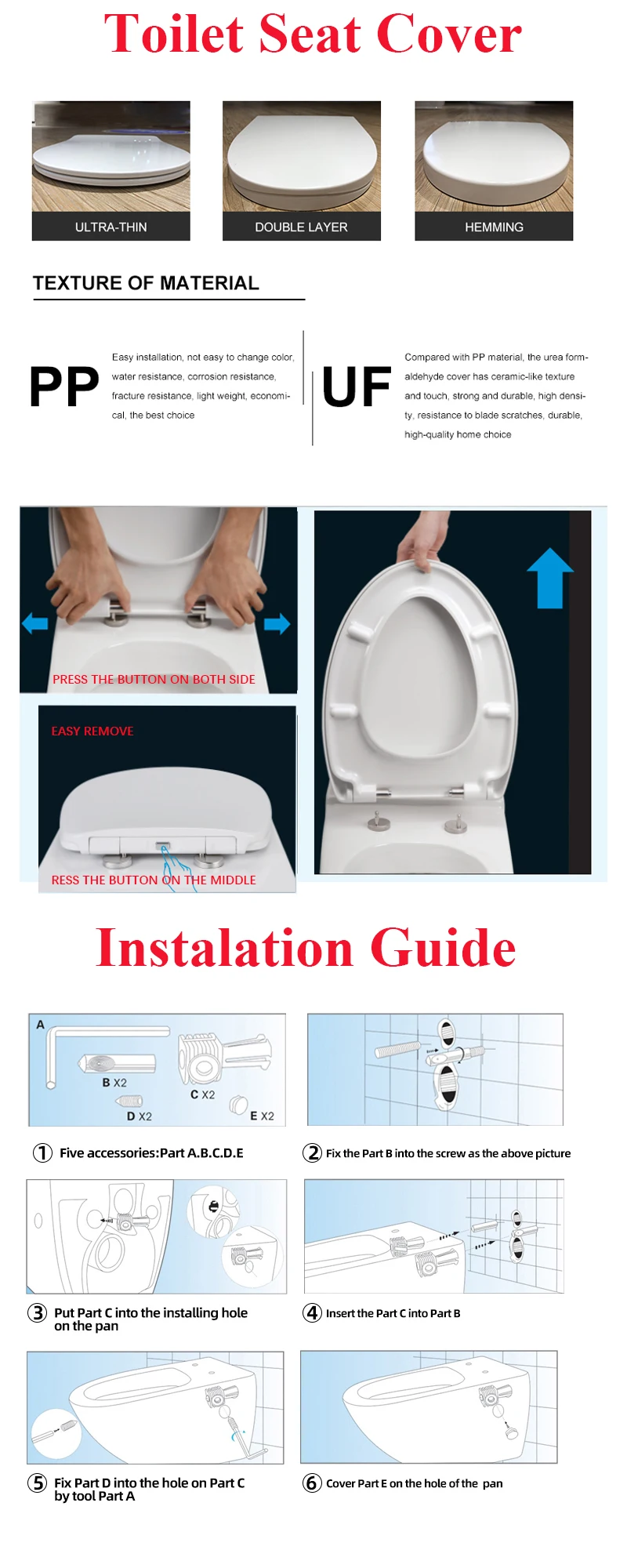 Toilet Seat Cover

ULTRA-THIN

DOUBLE LAYER

HEMMING

TEXTURE OF MATERIAL

PP

Easy installation, not easy to change color, water resistance, corrosion resistance, fracture resistance, light weight, economical, the best choice

UF

Compared with PP material, the urea formaldehyde cover has ceramic-like texture and touch, strong and durable, high density, resistance to blade scratches, durable, high-quality home choice

PRESS THE BUTTON ON BOTH SIDE

EASY REMOVE

RESS THE BUTTON ON THE MIDDLE

Instalation Guide

A

B X2

C X2

D X2

E X2

① Five accessories:Part A.B.C.D.E

② Fix the Part B into the screw as the above picture

③ Put Part C into the installing hole on the pan

④ Insert the Part C into Part B

⑤ Fix Part D into the hole on Part C by tool Part A

⑥ Cover Part E on the hole of the pan