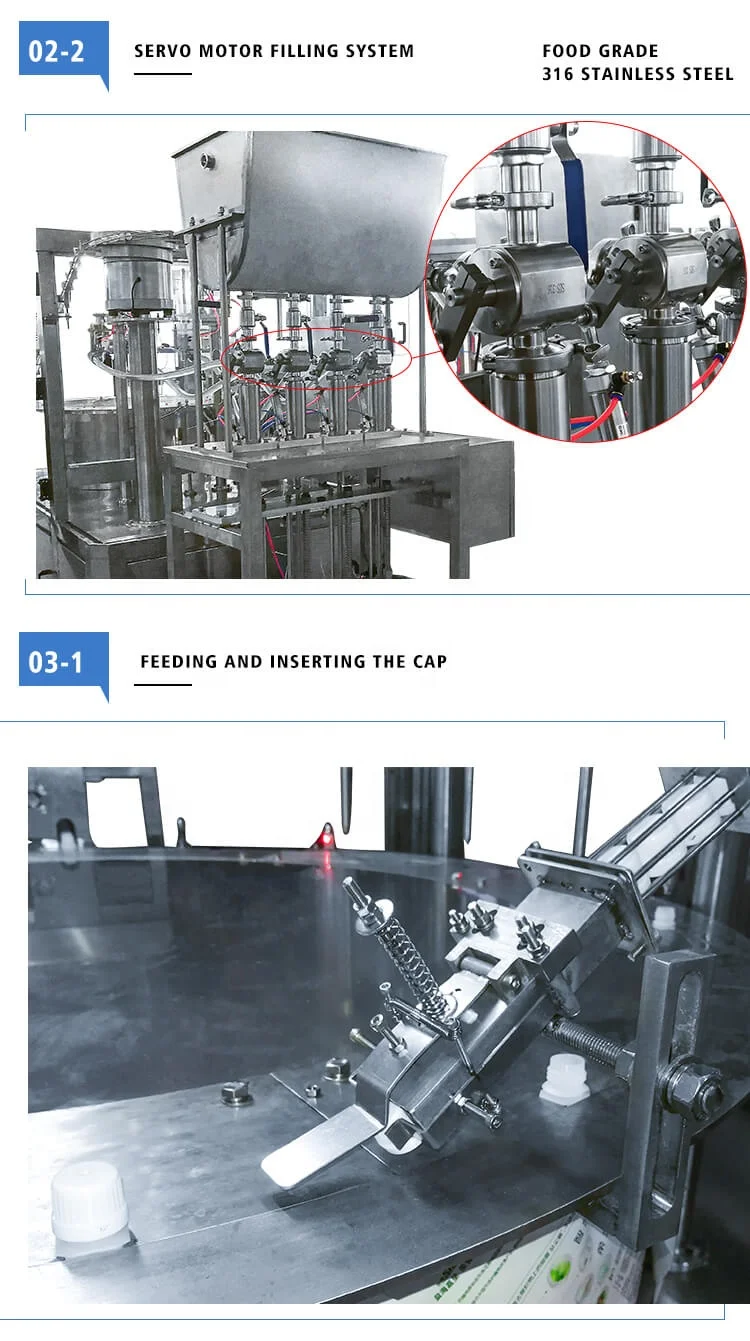 02-2

SERVO MOTOR FILLING SYSTEM

FOOD GRADE
316 STAINLESS STEEL

03-1

FEEDING AND INSERTING THE CAP