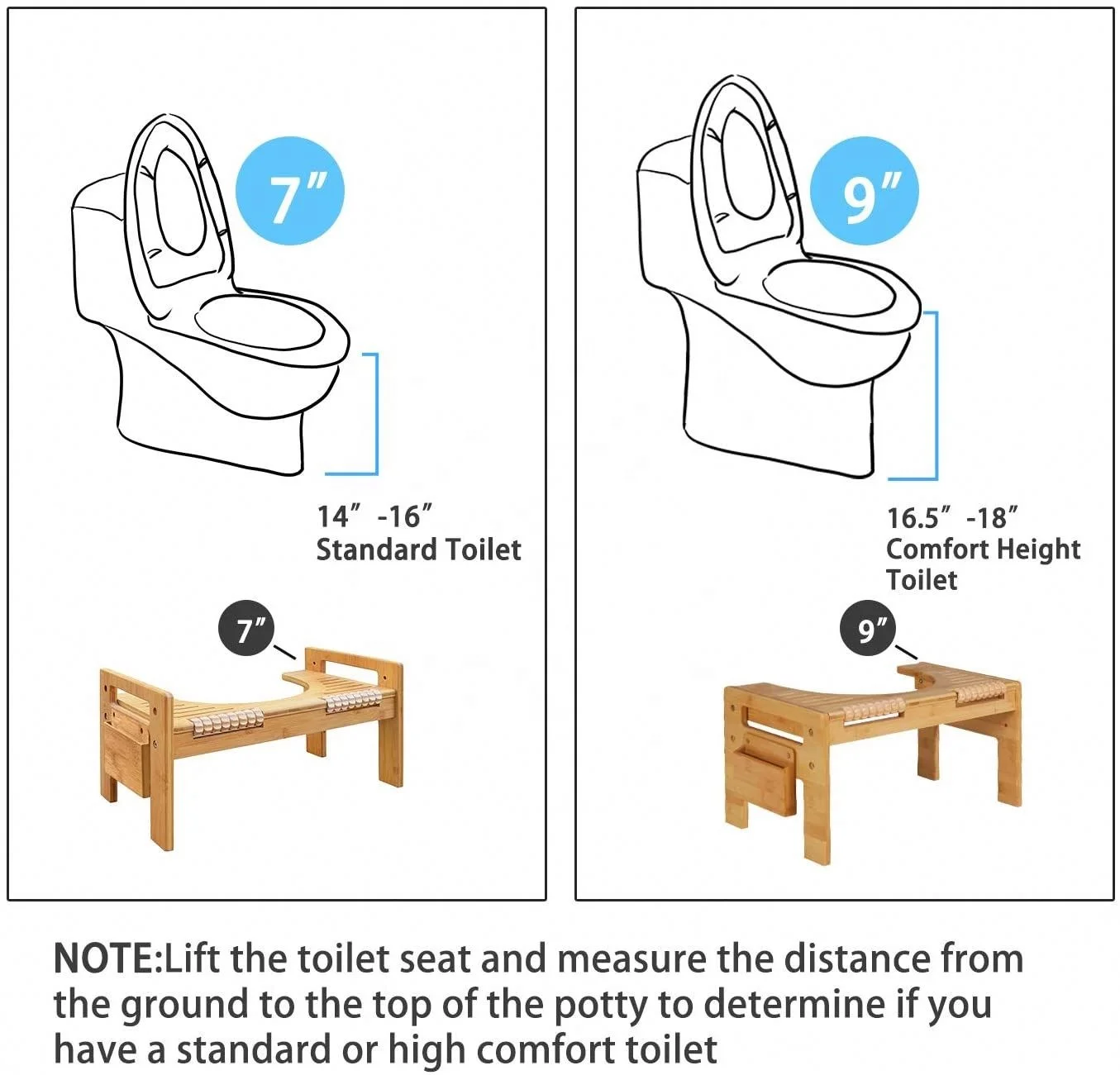 7″

14″ -16″
Standard Toilet

7″

9″

16.5″ -18″
Comfort Height Toilet

9″

NOTE:Lift the toilet seat and measure the distance from the ground to the top of the potty to determine if you have a standard or high comfort toilet