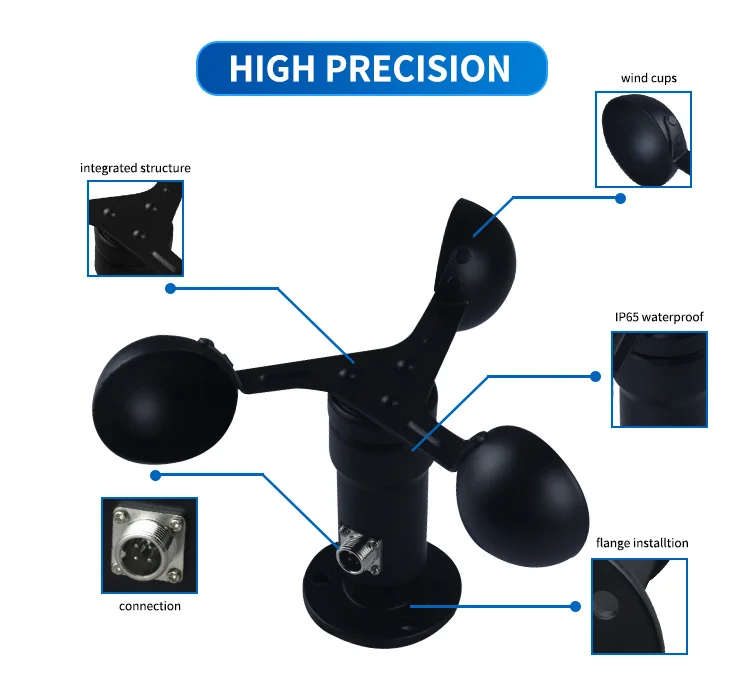 HIGH PRECISION

wind cups

integrated structure

IP65 waterproof

flange installtion

connection