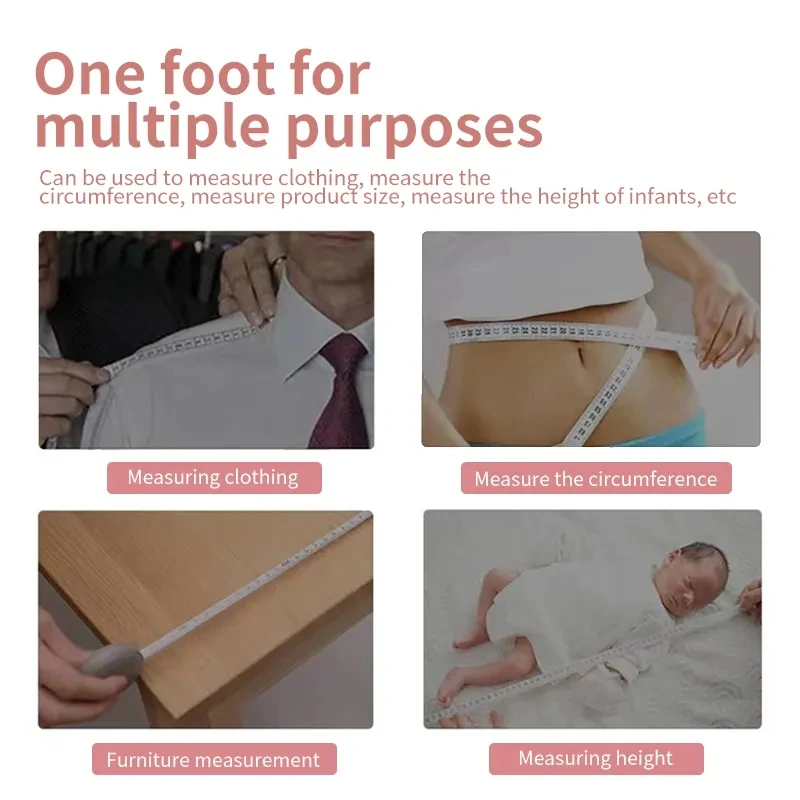 One foot for multiple purposes

Can be used to measure clothing, measure the circumference, measure product size, measure the height of infants, etc

Measuring clothing

Measure the circumference

Furniture measurement

Measuring height