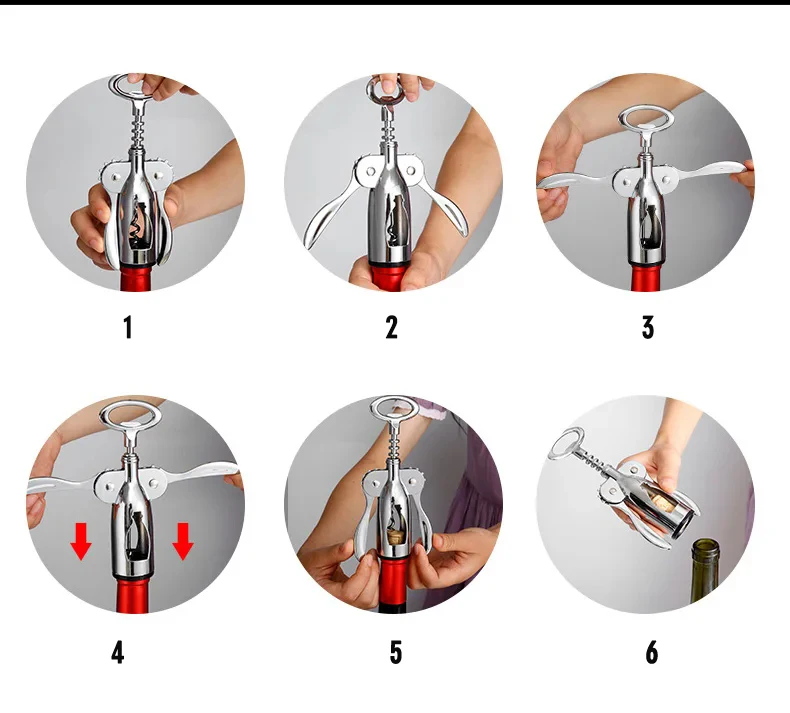 1

2

3

4

5

6