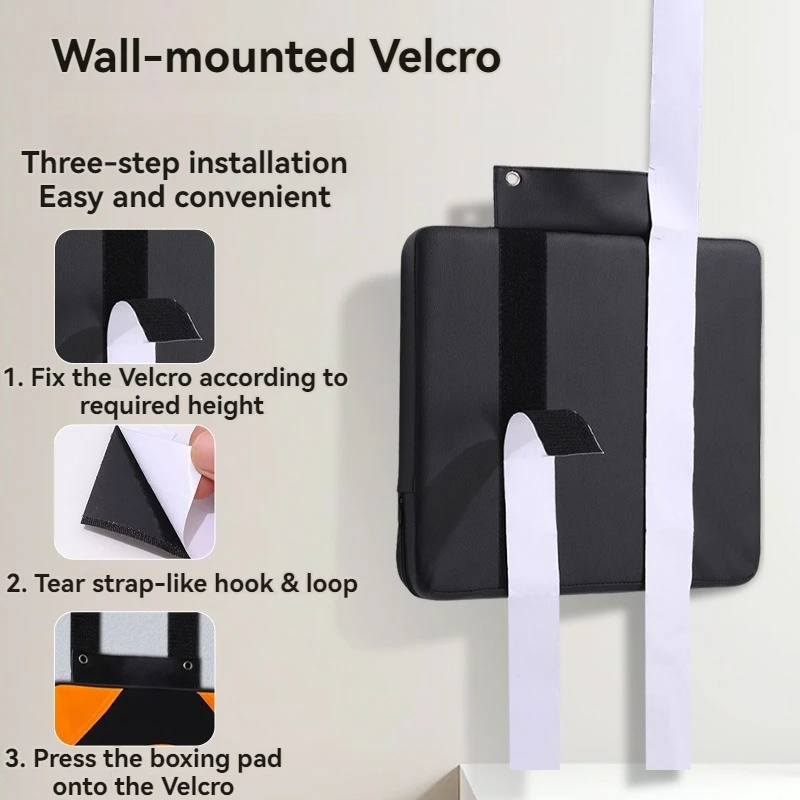 Wall-mounted Velcro

Three-step installation
Easy and convenient

1. Fix the Velcro according to required height

2. Tear strap-like hook & loop

3. Press the boxing pad onto the Velcro