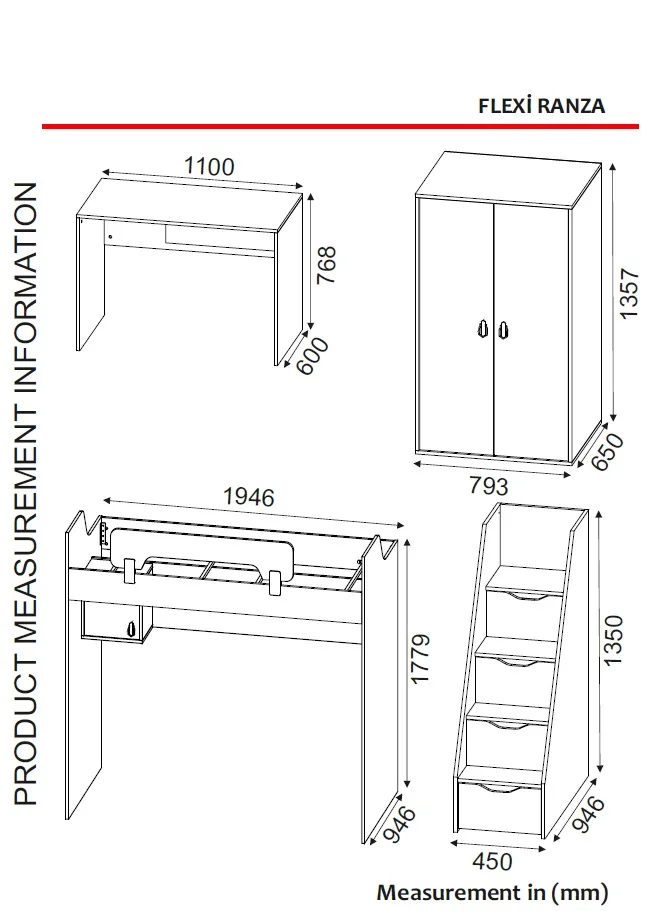 FLEXİ RANZA

PRODUCT MEASUREMENT INFORMATION

1100
768
600

1357
650
793

1946
1779
946

1350
946
450

Measurement in (mm)