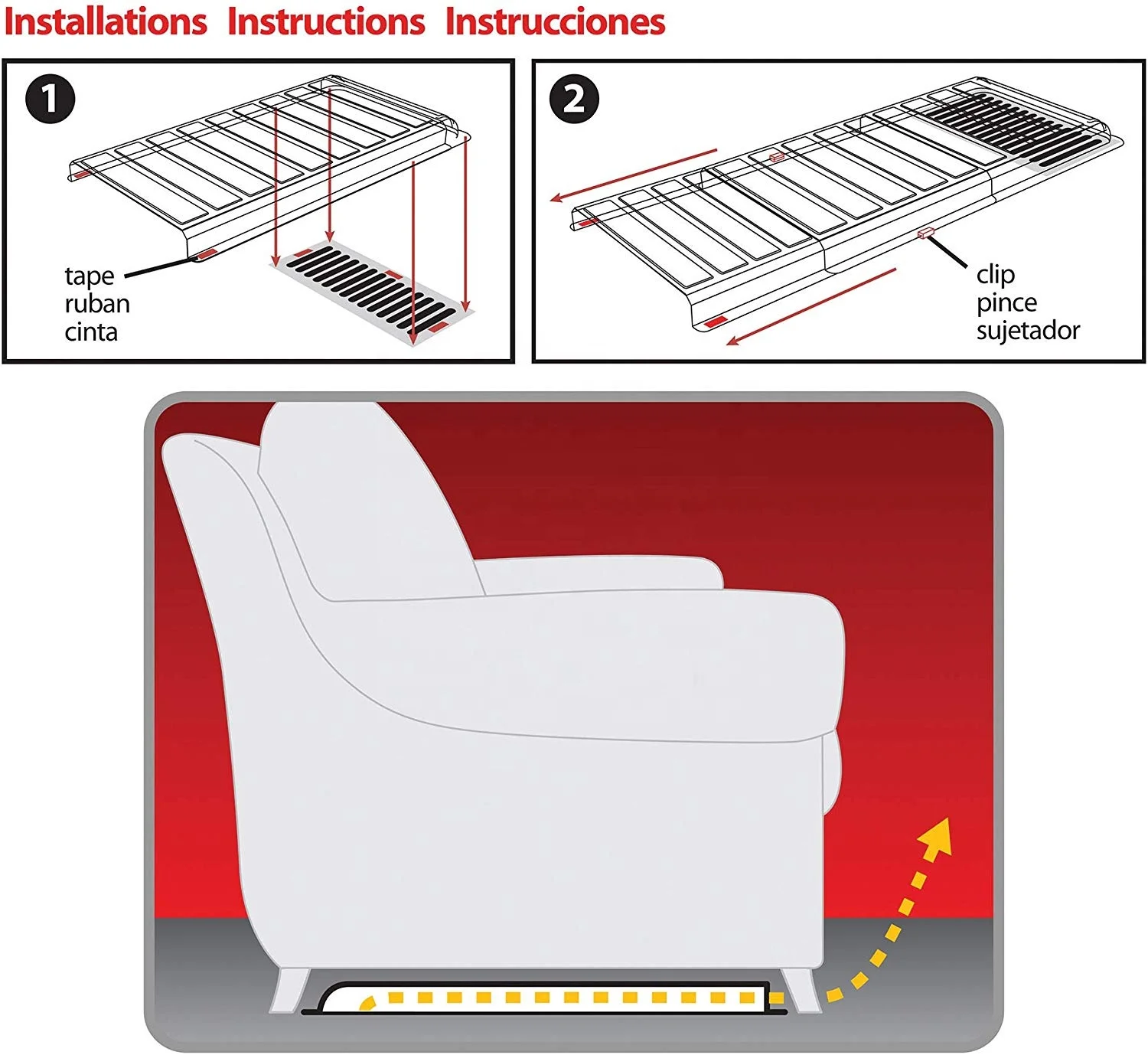 Installations Instructions Instrucciones

1

tape
ruban
cinta

2

clip
pince
sujetador