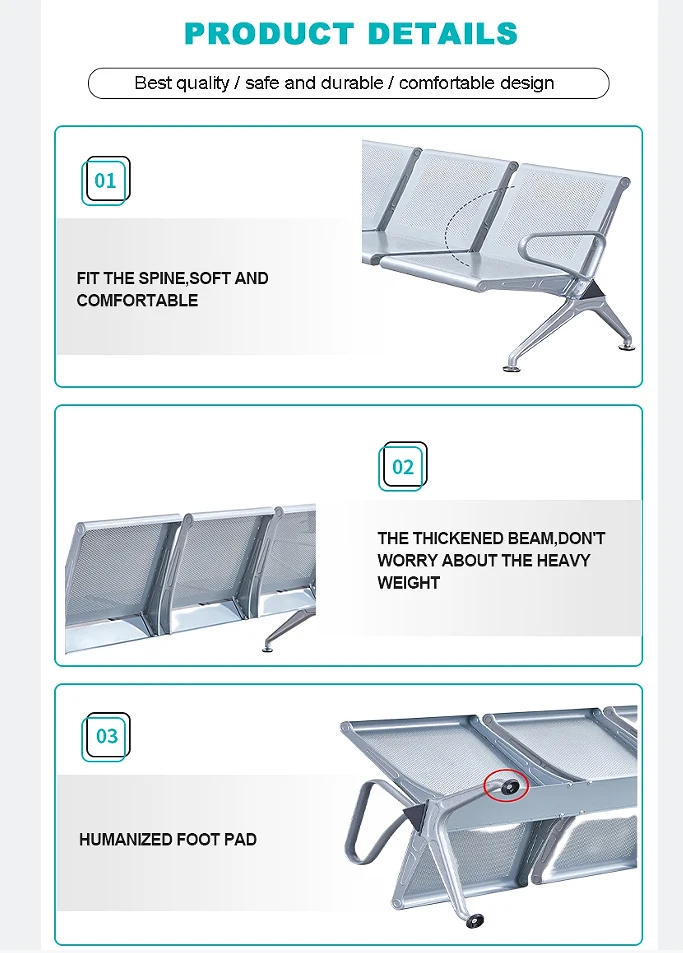 PRODUCT DETAILS

Best quality / safe and durable / comfortable design

01

FIT THE SPINE,SOFT AND COMFORTABLE

02

THE THICKENED BEAM,DON'T WORRY ABOUT THE HEAVY WEIGHT

03

HUMANIZED FOOT PAD