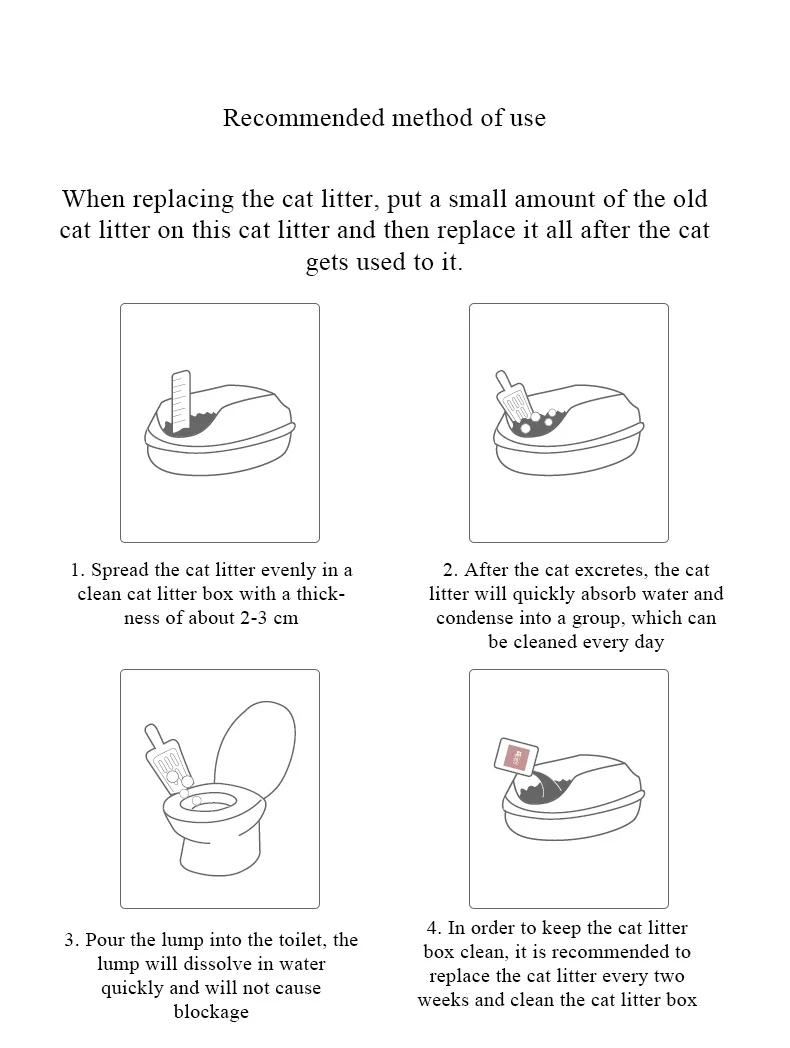 Recommended method of use

When replacing the cat litter, put a small amount of the old cat litter on this cat litter and then replace it all after the cat gets used to it.

1. Spread the cat litter evenly in a clean cat litter box with a thickness of about 2-3 cm

2. After the cat excretes, the cat litter will quickly absorb water and condense into a group, which can be cleaned every day

3. Pour the lump into the toilet, the lump will dissolve in water quickly and will not cause blockage

4. In order to keep the cat litter box clean, it is recommended to replace the cat litter every two weeks and clean the cat litter box