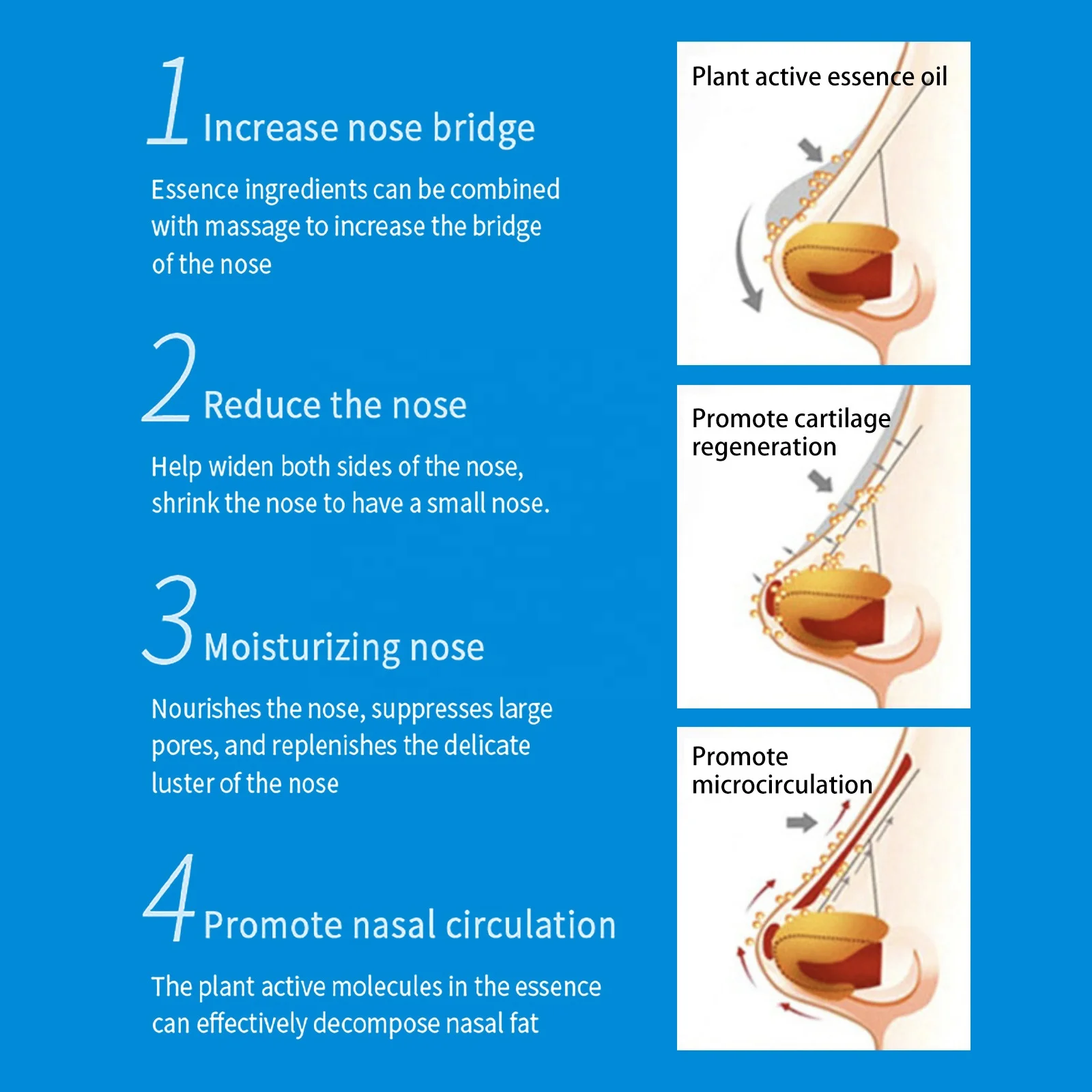 1 Increase nose bridge

Essence ingredients can be combined with massage to increase the bridge of the nose

2 Reduce the nose

Help widen both sides of the nose, shrink the nose to have a small nose.

3 Moisturizing nose

Nourishes the nose, suppresses large pores, and replenishes the delicate luster of the nose

4 Promote nasal circulation

The plant active molecules in the essence can effectively decompose nasal fat

Plant active essence oil

Promote cartilage regeneration

Promote microcirculation