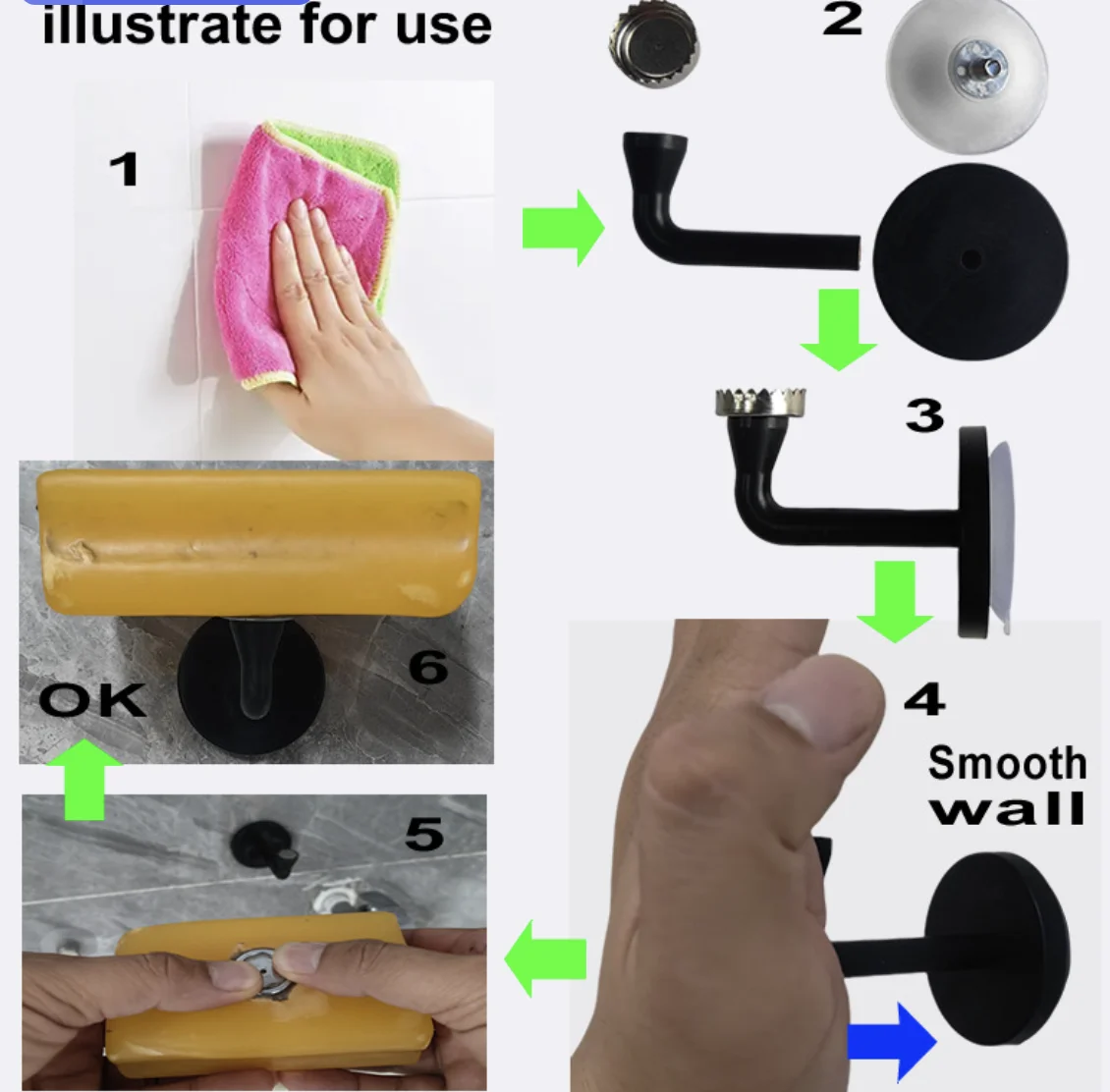 illustrate for use

1

2

3

4

Smooth wall

5

6

OK