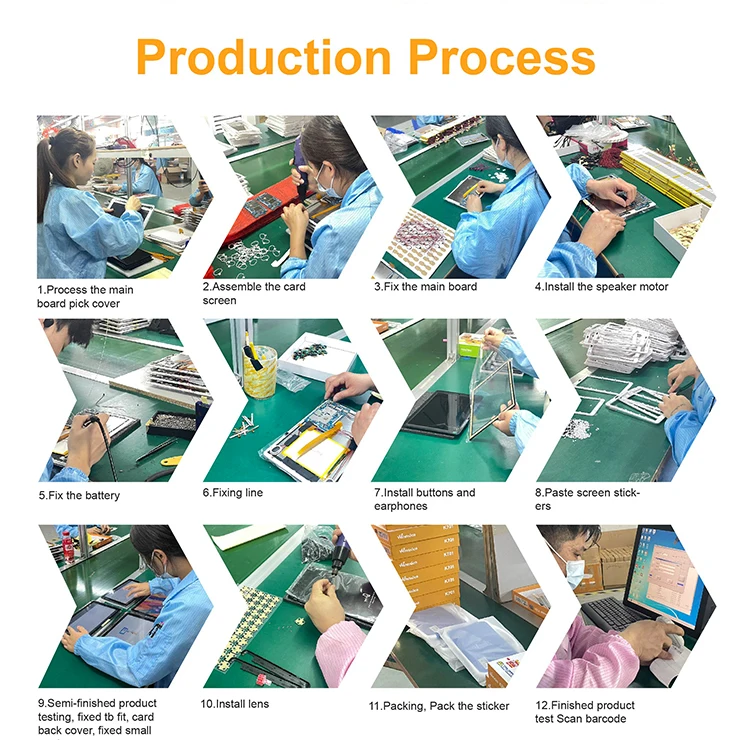 Production Process

1.Process the main board pick cover

2.Assemble the card screen

3.Fix the main board

4.Install the speaker motor

5.Fix the battery

6.Fixing line

7.Install buttons and earphones

8.Paste screen stickers

9.Semi-finished product testing, fixed tb fit, card back cover, fixed small

10.Install lens

11.Packing, Pack the sticker

12.Finished product test Scan barcode