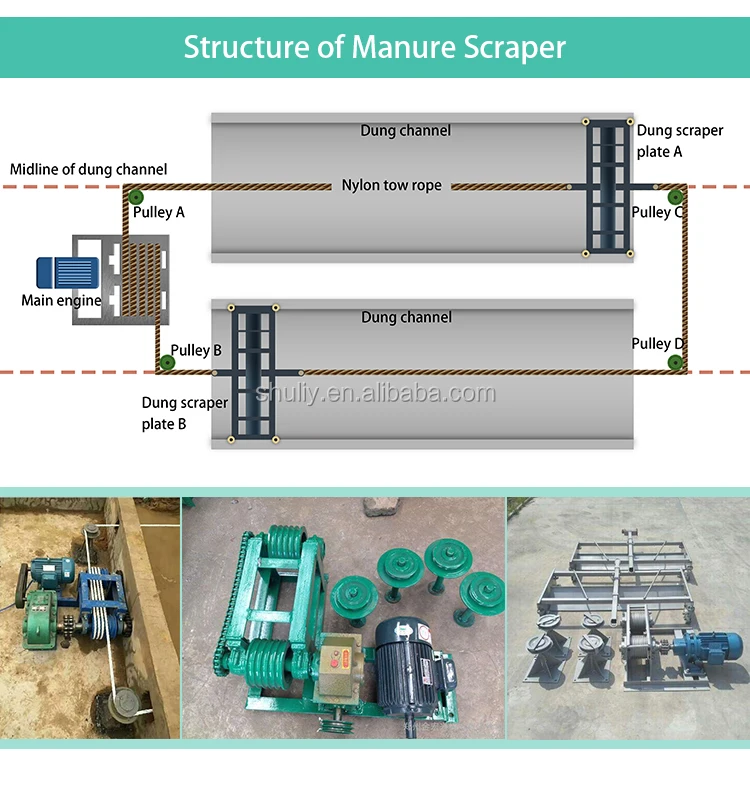 Structure of Manure Scraper

Dung channel

Dung scraper plate A

Midline of dung channel

Nylon tow rope

Pulley A

Pulley C

Main engine

Dung channel

Pulley B

Pulley D

Dung scraper plate B

shuliy.en.alibaba.com