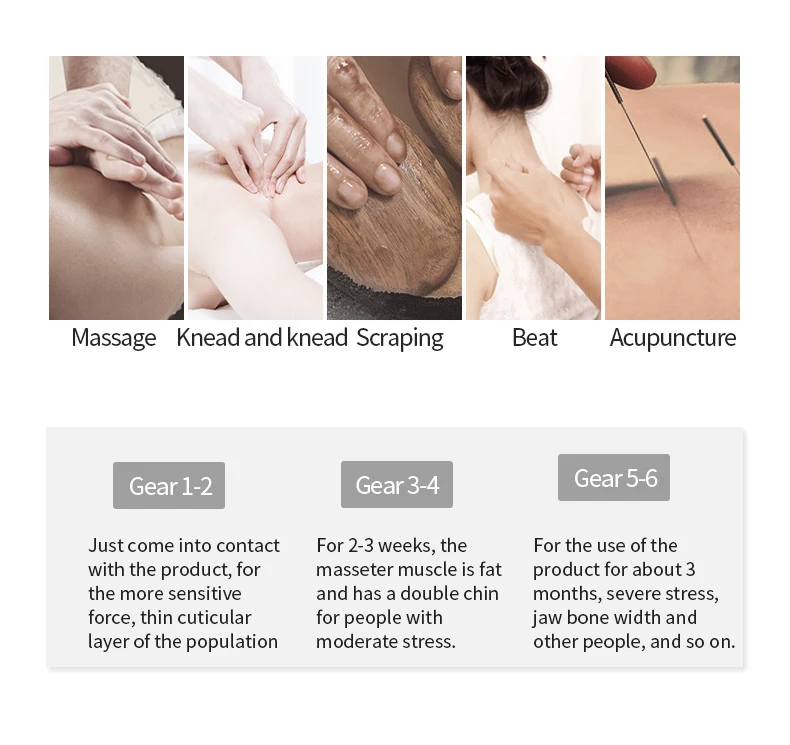 Massage Knead and knead Scraping Beat Acupuncture

Gear 1-2

Just come into contact with the product, for the more sensitive force, thin cuticular layer of the population

Gear 3-4

For 2-3 weeks, the masseter muscle is fat and has a double chin for people with moderate stress.

Gear 5-6

For the use of the product for about 3 months, severe stress, jaw bone width and other people, and so on.