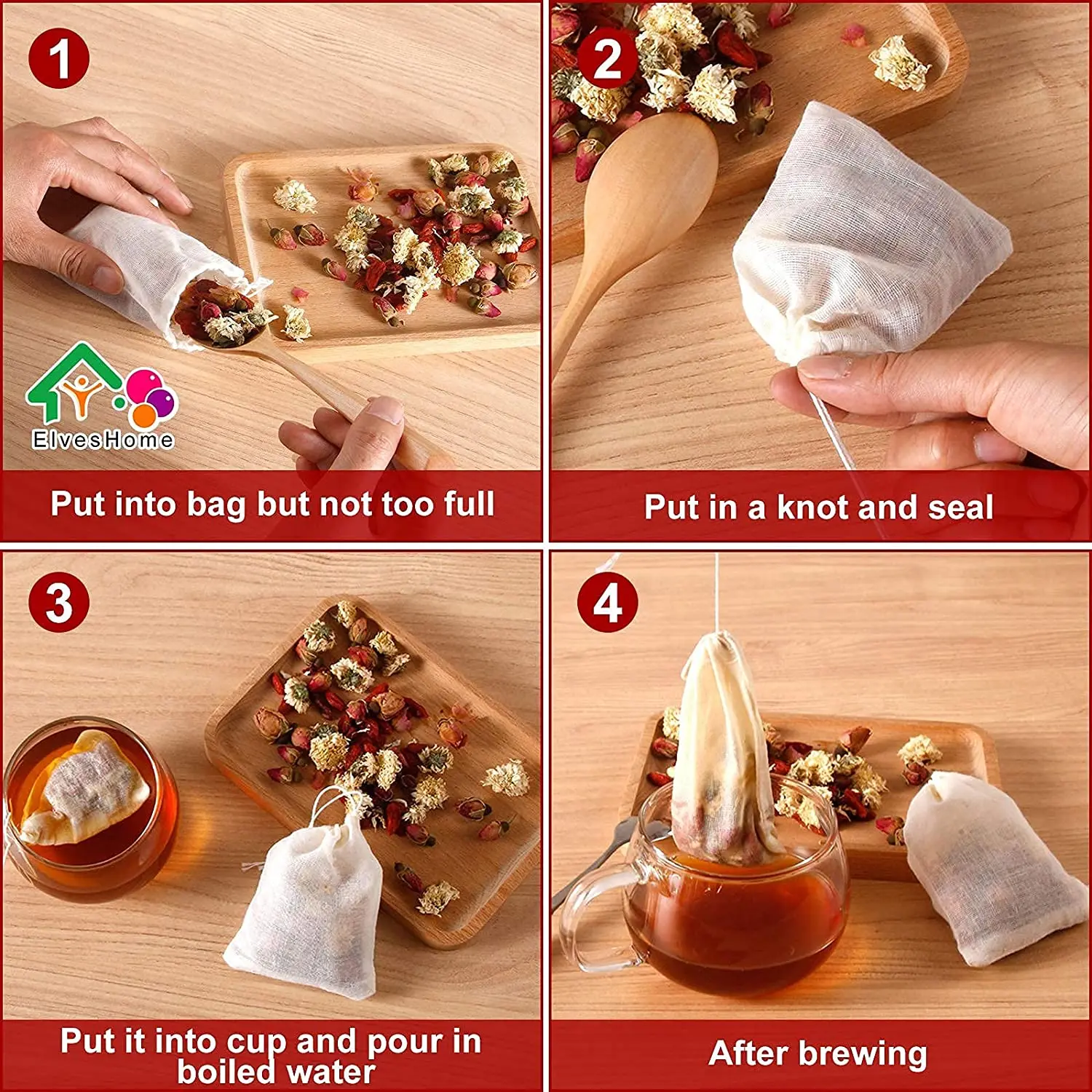 1

ElvesHome

Put into bag but not too full

2

Put in a knot and seal

3

Put it into cup and pour in boiled water

4

After brewing