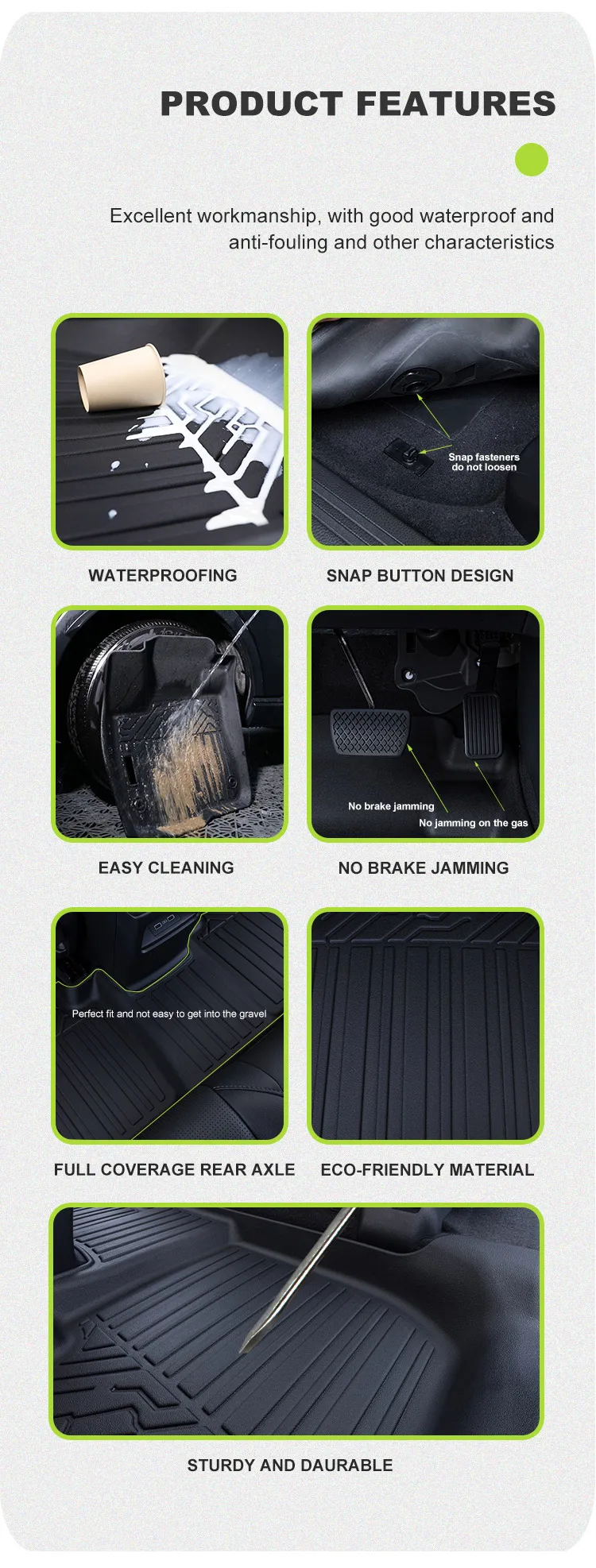 PRODUCT FEATURES

Excellent workmanship, with good waterproof and anti-fouling and other characteristics

WATERPROOFING

Snap fasteners do not loosen

SNAP BUTTON DESIGN

EASY CLEANING

No brake jamming

No jamming on the gas

NO BRAKE JAMMING

Perfect fit and not easy to get into the gravel

FULL COVERAGE REAR AXLE

ECO-FRIENDLY MATERIAL

STURDY AND DAURABLE