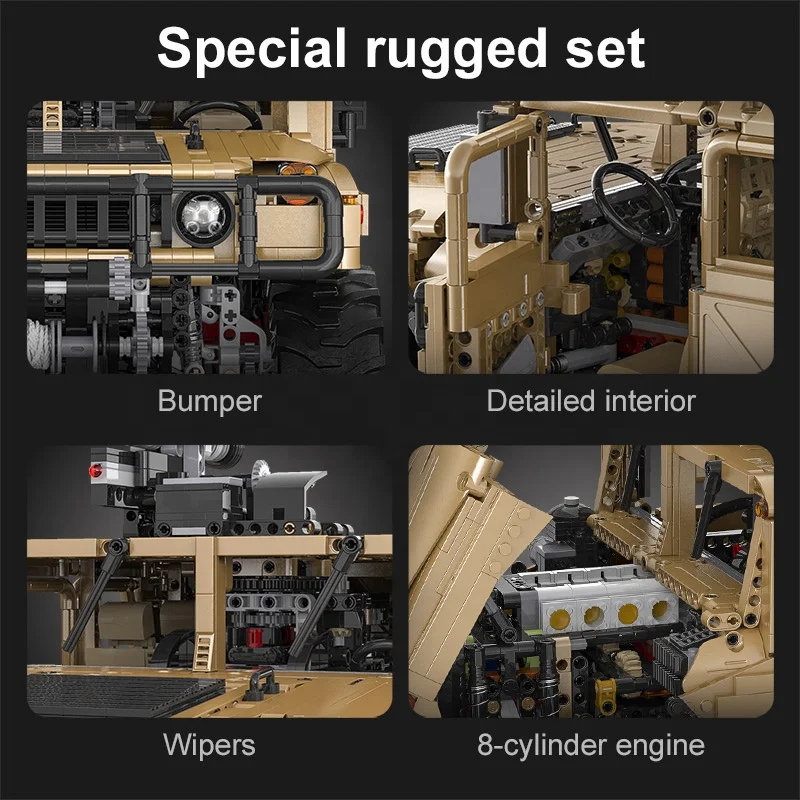 Special rugged set

Bumper

Detailed interior

Wipers

8-cylinder engine