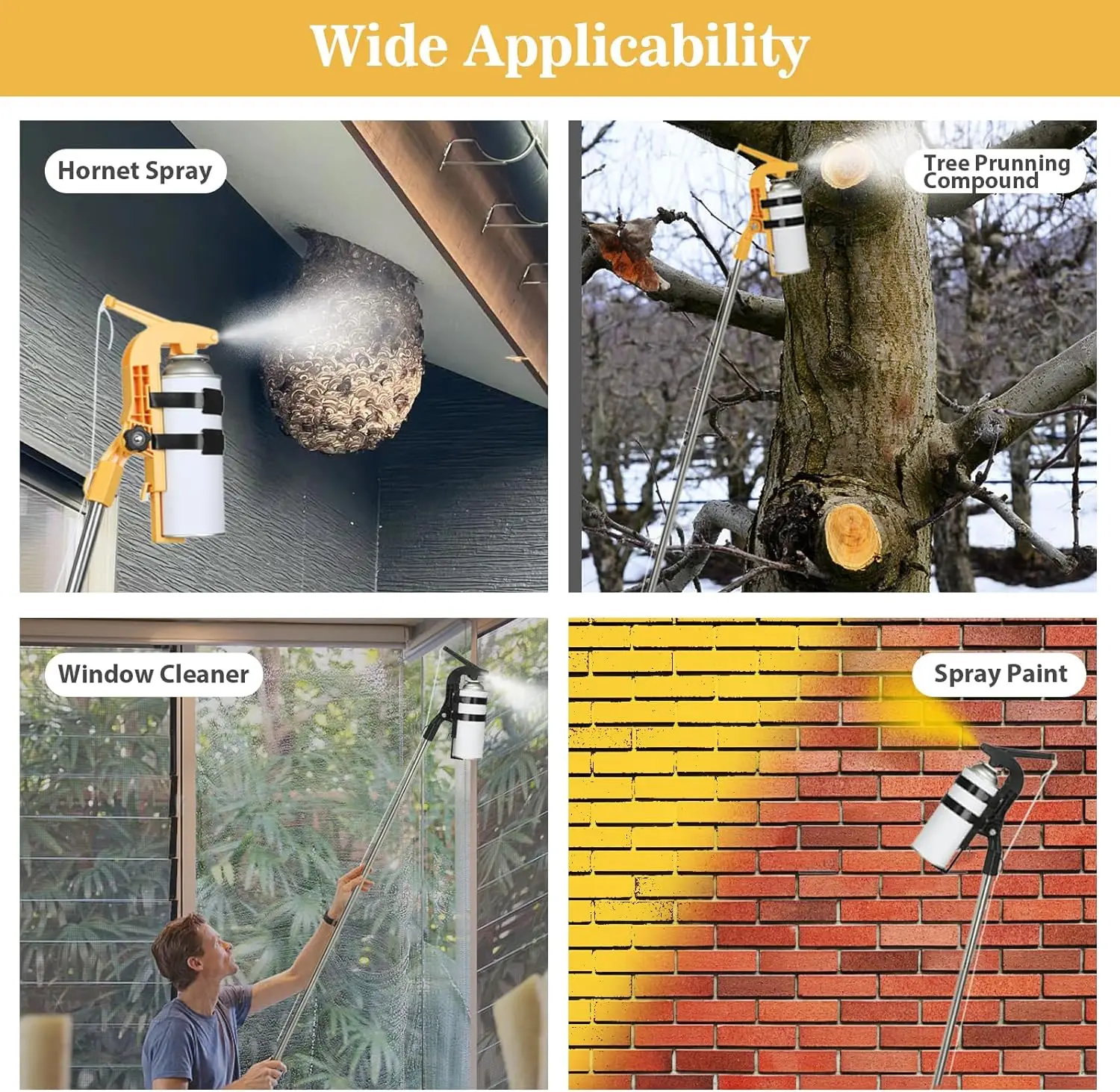 Wide Applicability

Hornet Spray

Tree Prunning Compound

Window Cleaner

Spray Paint