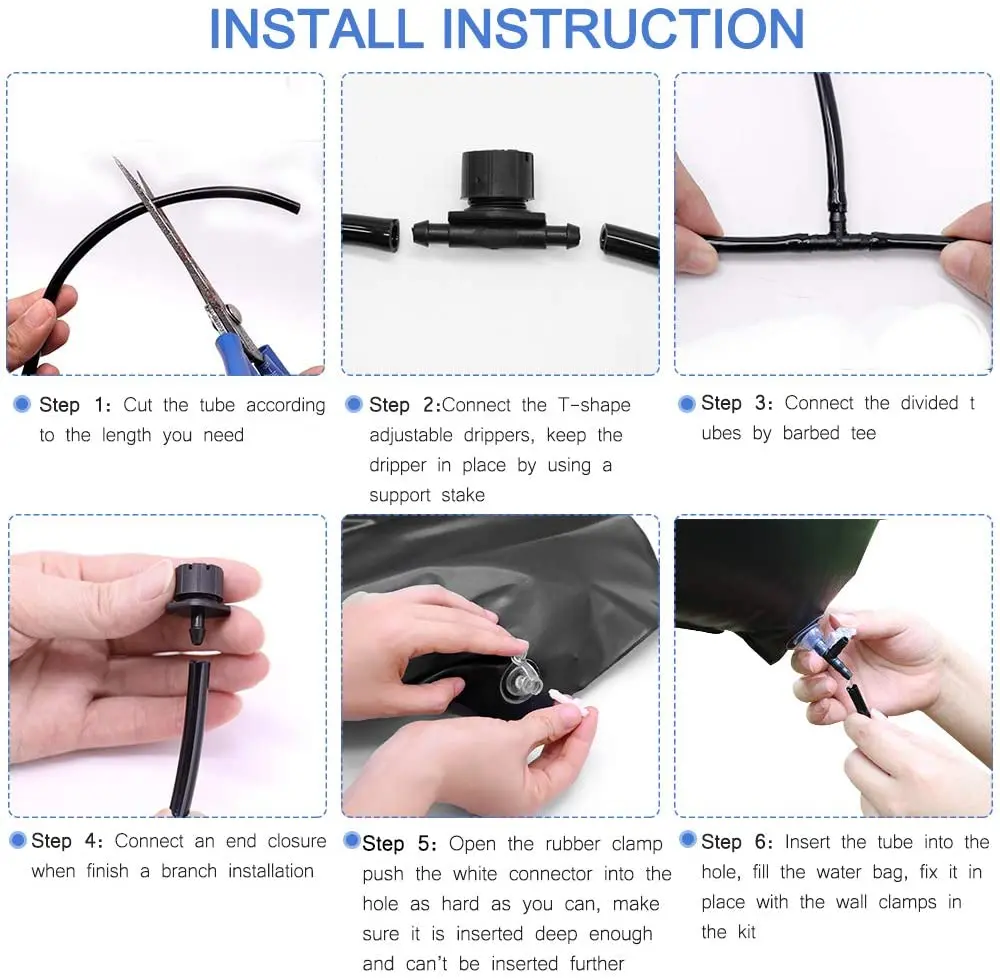 INSTALL INSTRUCTION

Step 1: Cut the tube according to the length you need

Step 2:Connect the T-shape adjustable drippers, keep the dripper in place by using a support stake

Step 3: Connect the divided t ubes by barbed tee

Step 4: Connect an end closure when finish a branch installation

Step 5: Open the rubber clamp push the white connector into the hole as hard as you can, make sure it is inserted deep enough and can't be inserted further

Step 6: Insert the tube into the hole, fill the water bag, fix it in place with the wall clamps in the kit