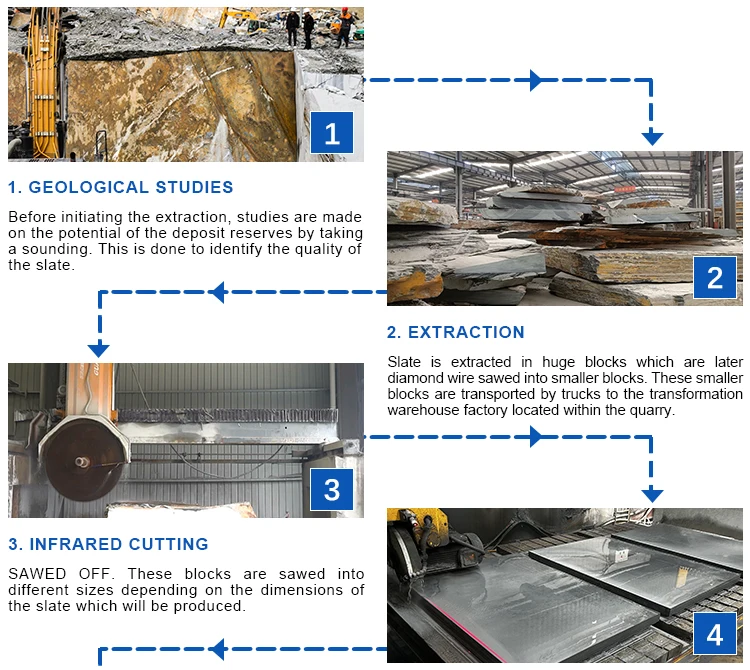 1

1. GEOLOGICAL STUDIES

Before initiating the extraction, studies are made on the potential of the deposit reserves by taking a sounding. This is done to identify the quality of the slate.

2

2. EXTRACTION

Slate is extracted in huge blocks which are later diamond wire sawed into smaller blocks. These smaller blocks are transported by trucks to the transformation warehouse factory located within the quarry.

3

3. INFRARED CUTTING

SAWED OFF. These blocks are sawed into different sizes depending on the dimensions of the slate which will be produced.

4