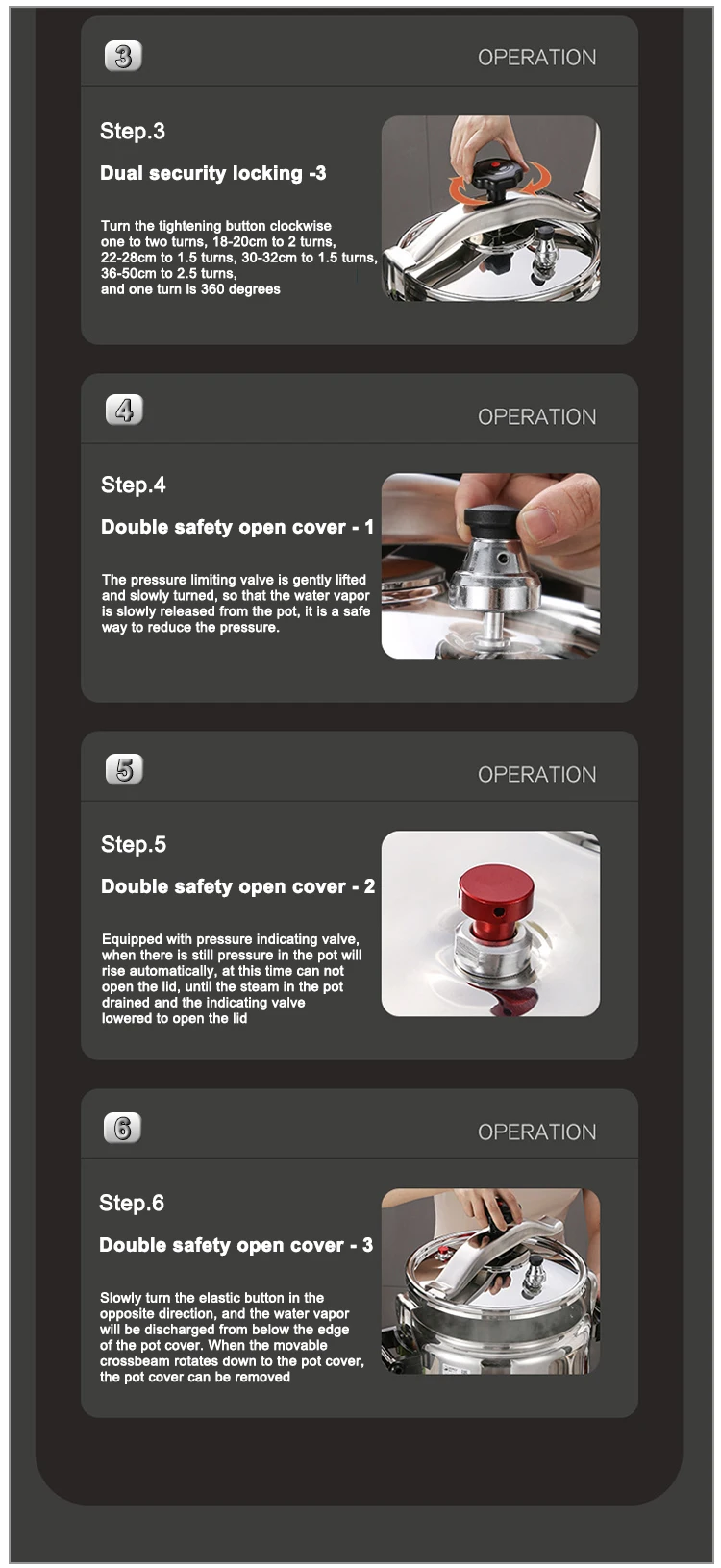 3

OPERATION

Step.3

Dual security locking -3

Turn the tightening button clockwise one to two turns, 18-20cm to 2 turns, 22-28cm to 1.5 turns, 30-32cm to 1.5 turns, 36-50cm to 2.5 turns, and one turn is 360 degrees

4

OPERATION

Step.4

Double safety open cover - 1

The pressure limiting valve is gently lifted and slowly turned, so that the water vapor is slowly released from the pot, it is a safe way to reduce the pressure.

5

OPERATION

Step.5

Double safety open cover - 2

Equipped with pressure indicating valve, when there is still pressure in the pot will rise automatically, at this time can not open the lid, until the steam in the pot drained and the indicating valve lowered to open the lid

6

OPERATION

Step.6

Double safety open cover - 3

Slowly turn the elastic button in the opposite direction, and the water vapor will be discharged from below the edge of the pot cover. When the movable crossbeam rotates down to the pot cover, the pot cover can be removed