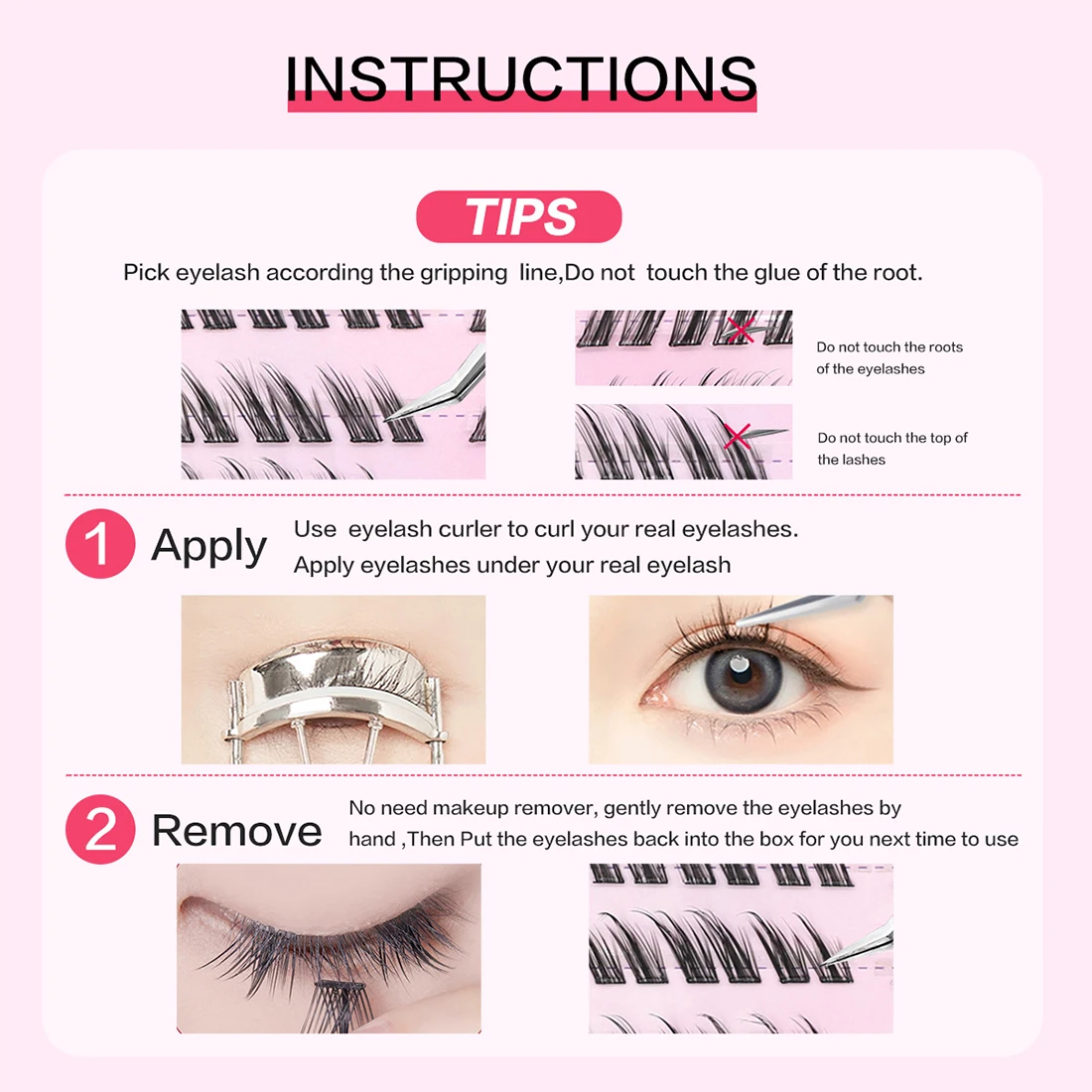 INSTRUCTIONS

TIPS

Pick eyelash according the gripping line,Do not touch the glue of the root.

Do not touch the roots of the eyelashes

Do not touch the top of the lashes

1 Apply

Use eyelash curler to curl your real eyelashes.
Apply eyelashes under your real eyelash

2 Remove

No need makeup remover, gently remove the eyelashes by hand ,Then Put the eyelashes back into the box for you next time to use