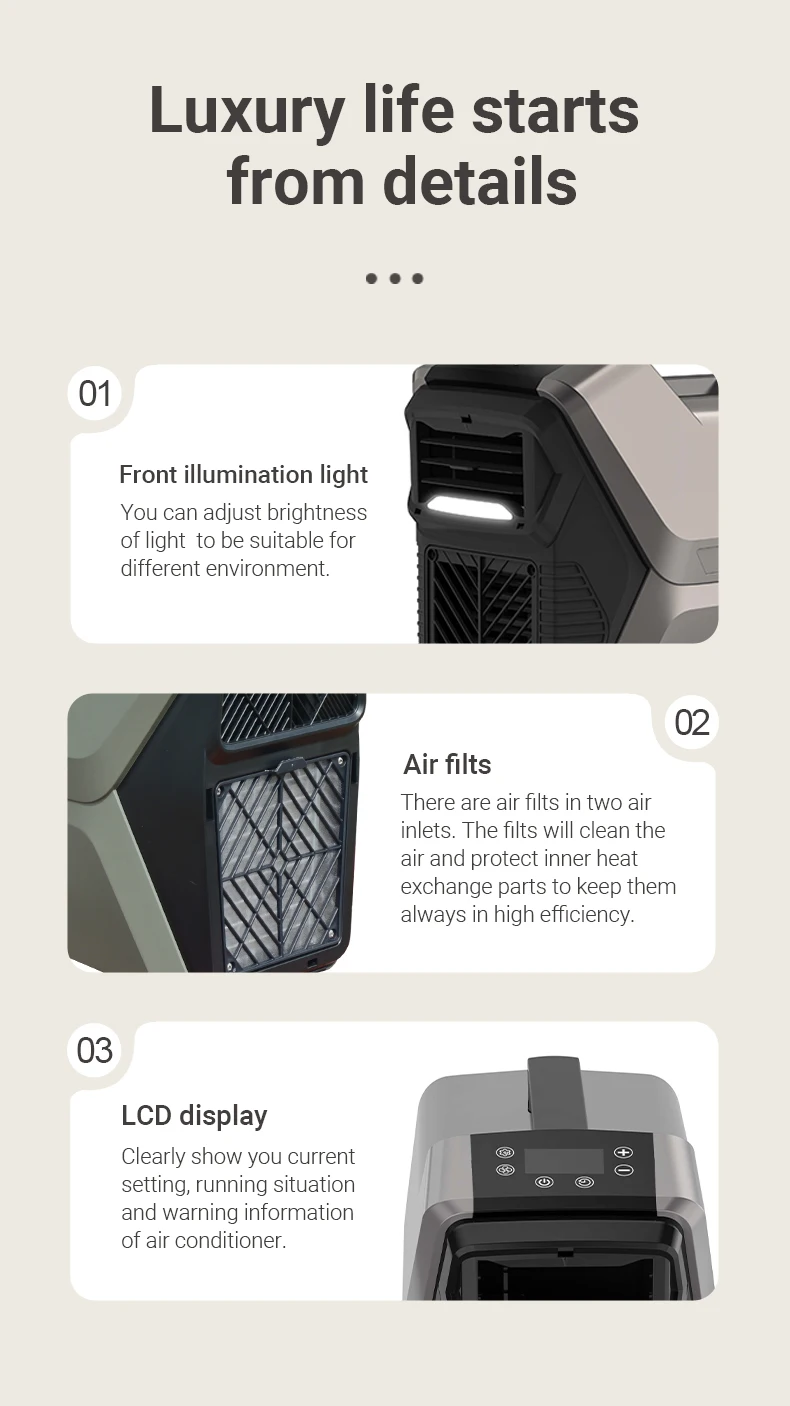 Luxury life starts from details

01

Front illumination light

You can adjust brightness of light to be suitable for different environment.

02

Air filts

There are air filts in two air inlets. The filts will clean the air and protect inner heat exchange parts to keep them always in high efficiency.

03

LCD display

Clearly show you current setting, running situation and warning information of air conditioner.