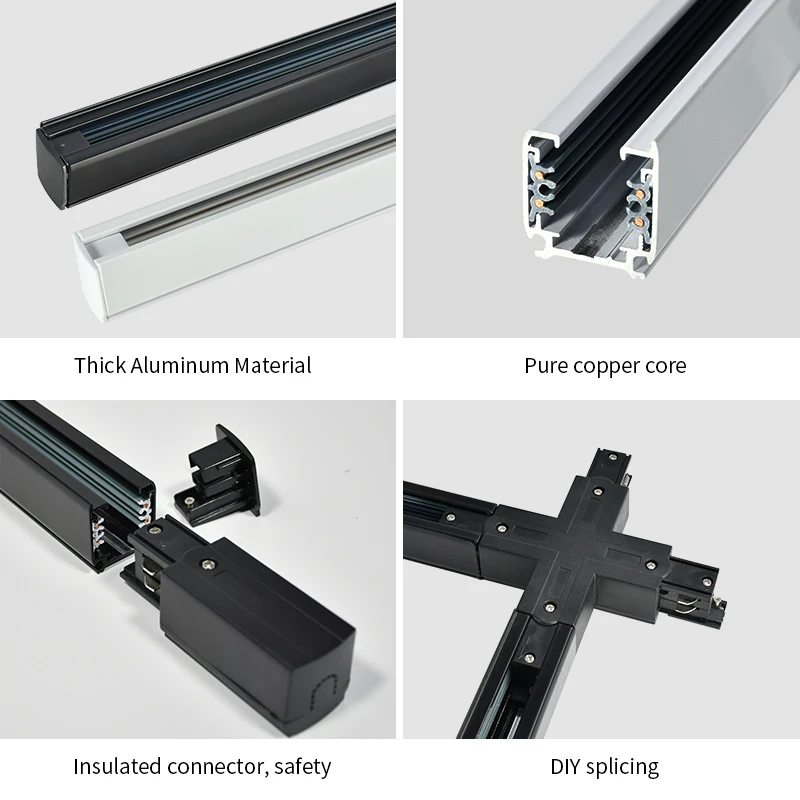 Thick Aluminum Material

Pure copper core

Insulated connector, safety

DIY splicing