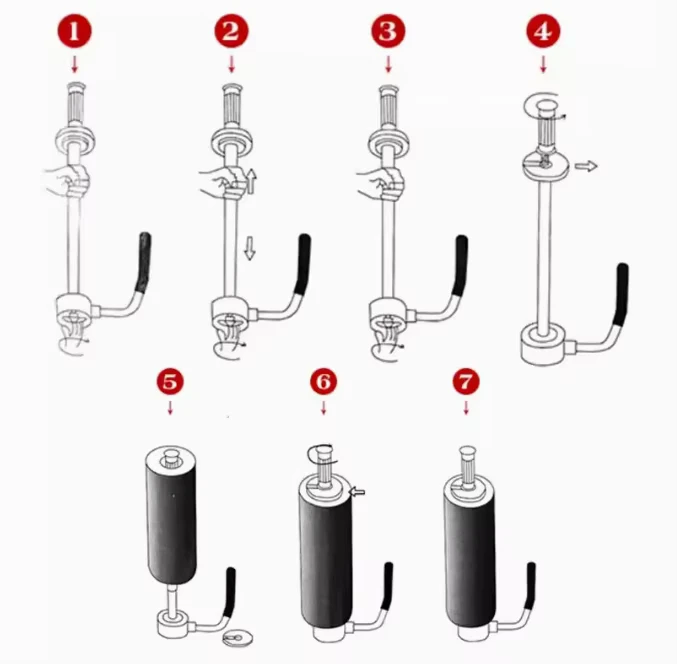 1
2
3
4
5
6
7