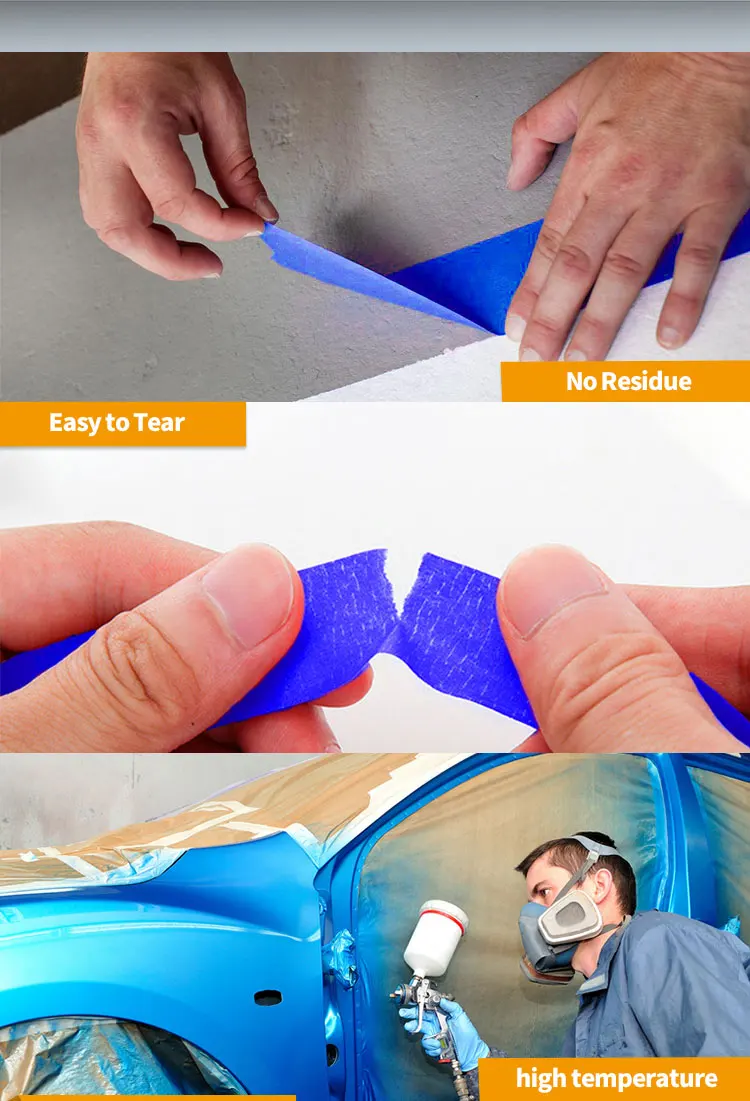 No Residue

Easy to Tear

high temperature