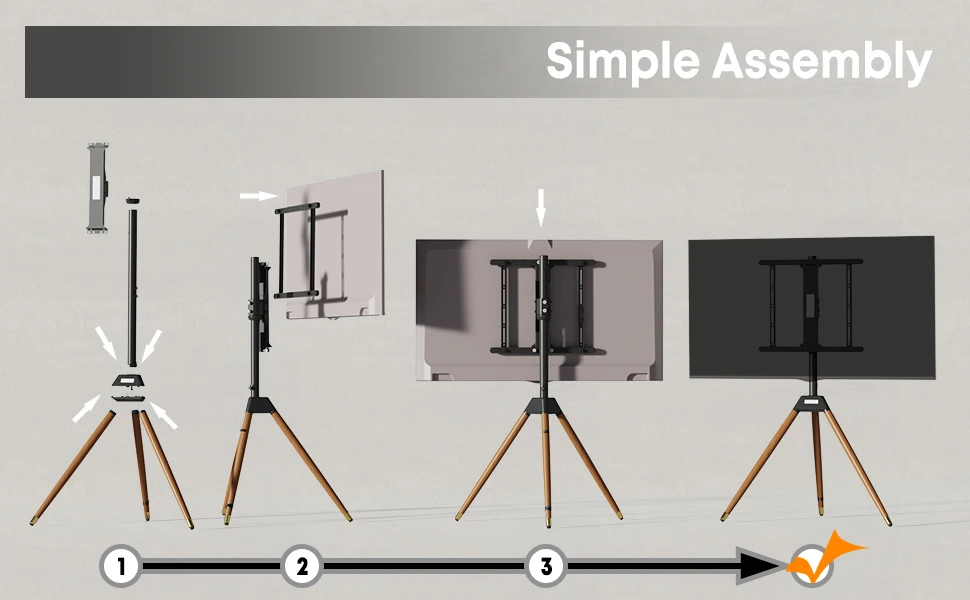 Simple Assembly

1
2
3