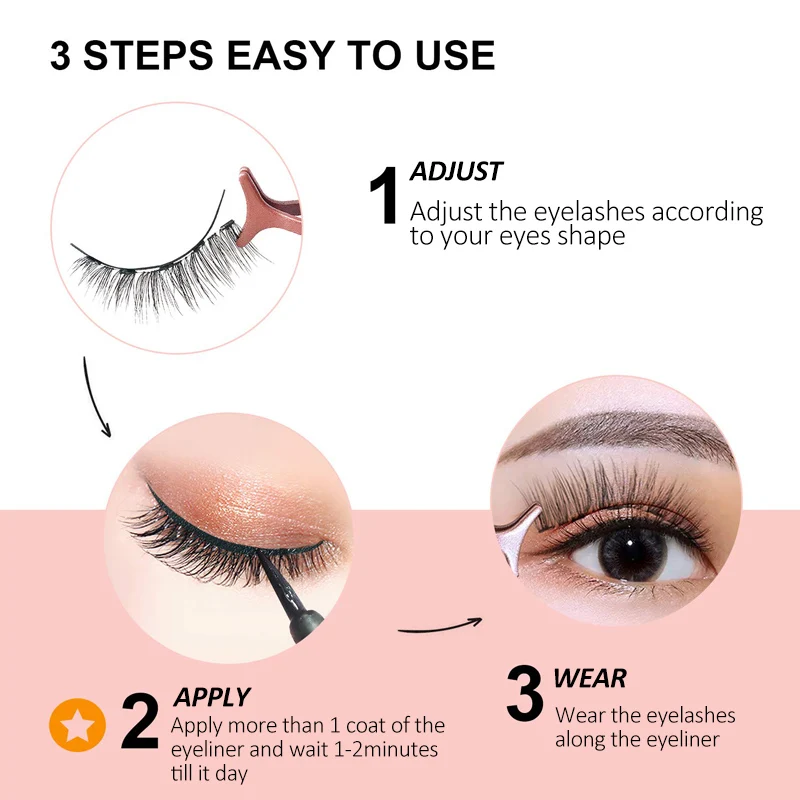 3 STEPS EASY TO USE

1 ADJUST
Adjust the eyelashes according to your eyes shape

2 APPLY
Apply more than 1 coat of the eyeliner and wait 1-2minutes till it day

3 WEAR
Wear the eyelashes along the eyeliner