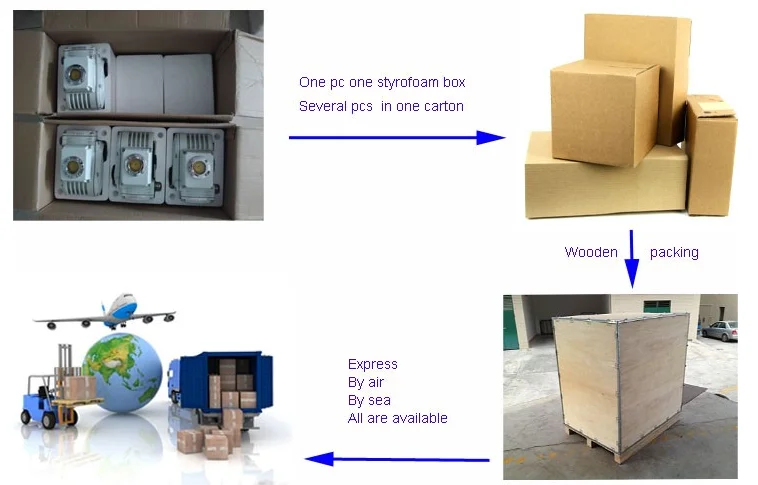 One pc one styrofoam box
Several pcs in one carton

Wooden packing

Express
By air
By sea
All are available