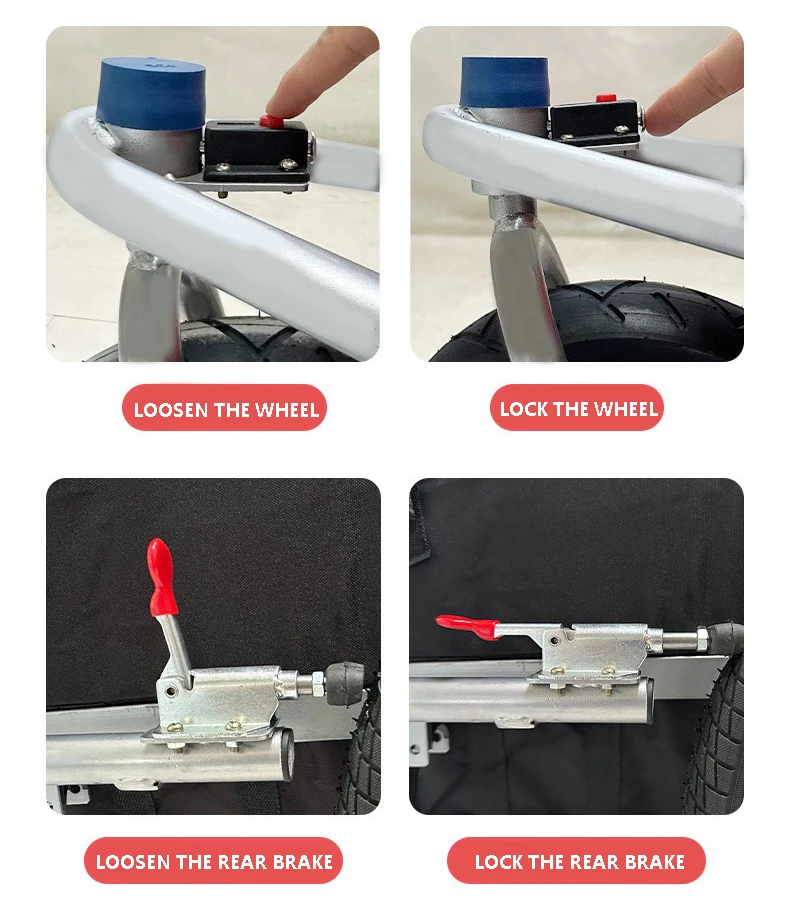 LOOSEN THE WHEEL

LOCK THE WHEEL

LOOSEN THE REAR BRAKE

LOCK THE REAR BRAKE