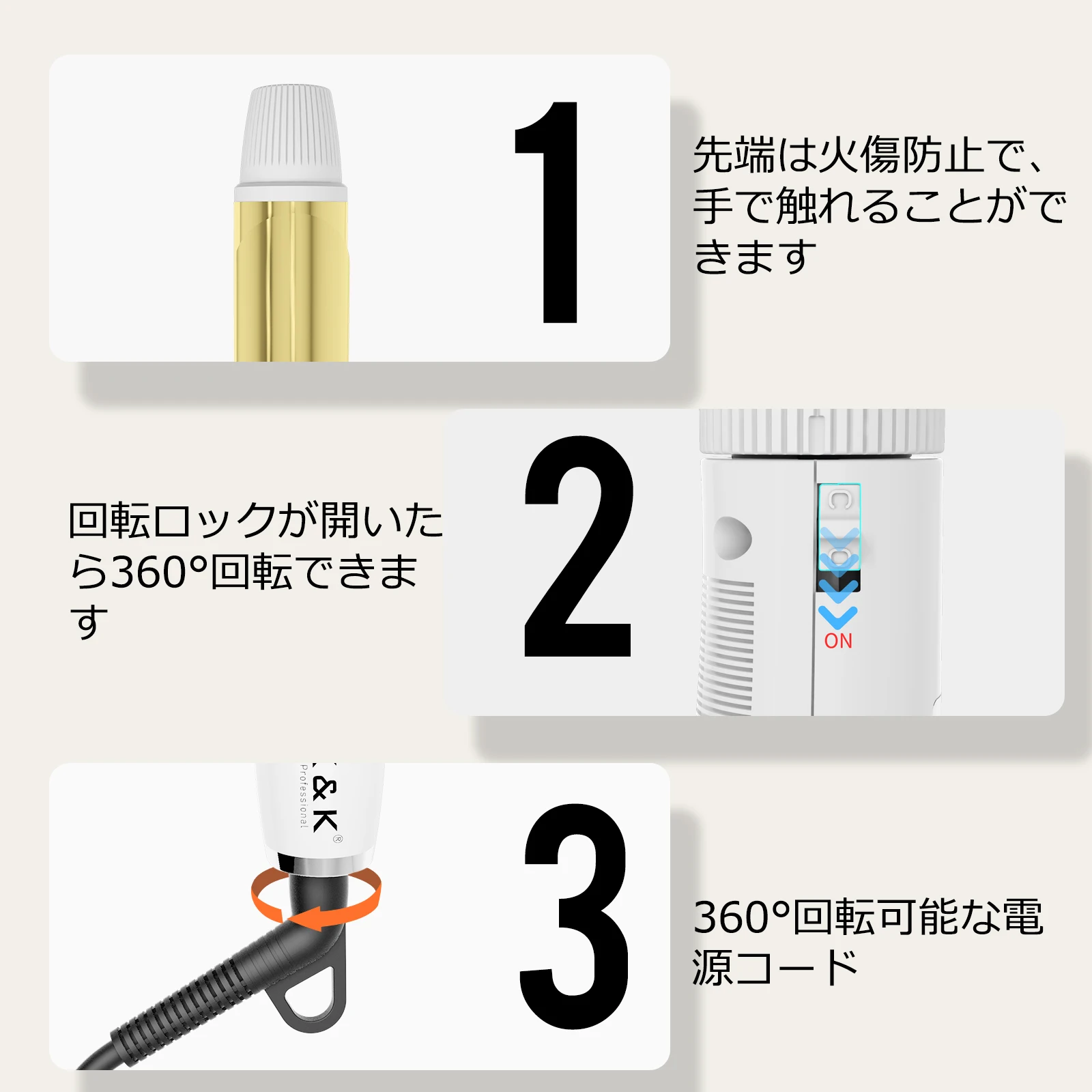 1

先端は火傷防止で、手で触れることができます

回転ロックが開いたら360°回転できます

2

ON

& K
Professional

3

360°回転可能な電源コード