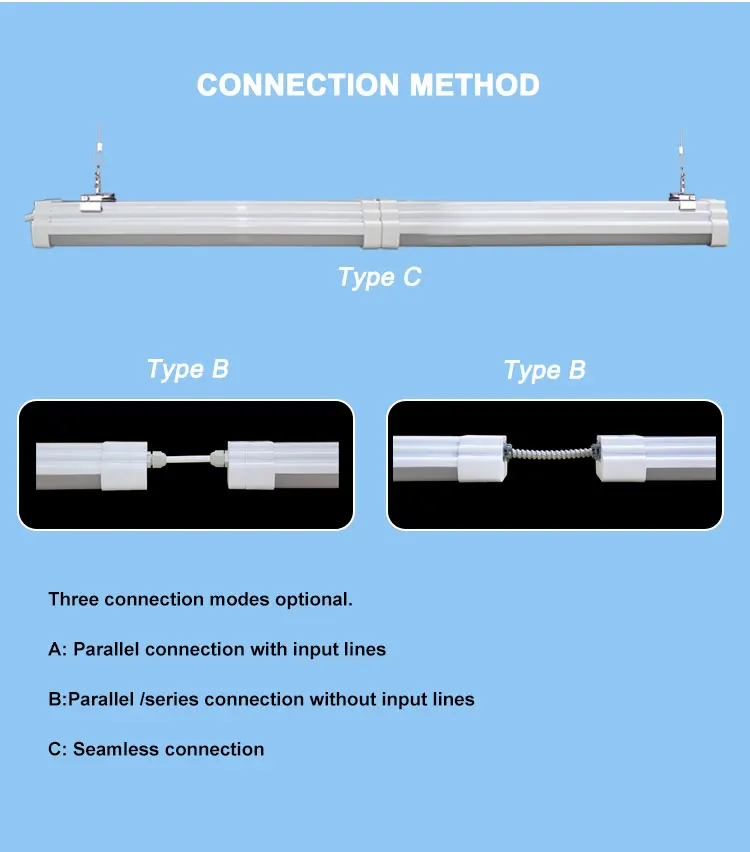 CONNECTION METHOD

Type C

Type B

Type B

Three connection modes optional.

A: Parallel connection with input lines

B:Parallel /series connection without input lines

C: Seamless connection