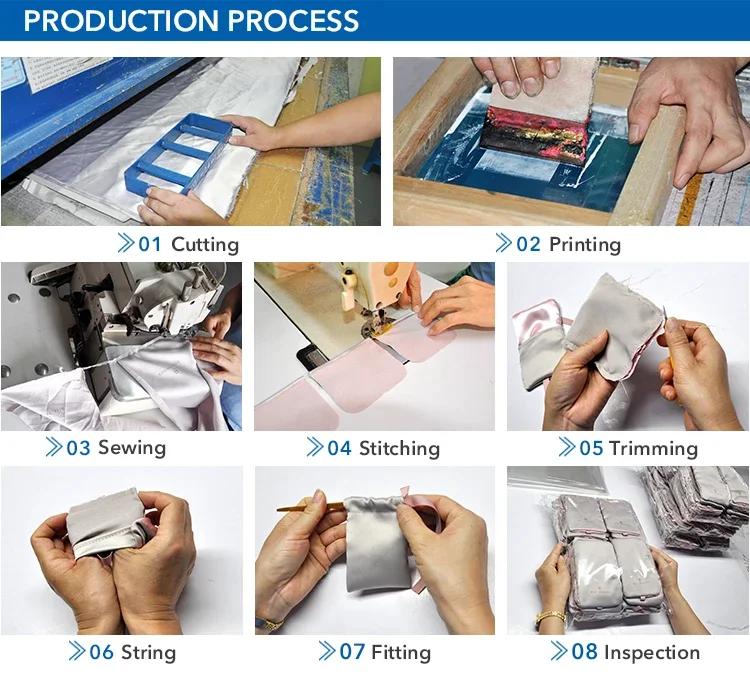 PRODUCTION PROCESS

01 Cutting

02 Printing

03 Sewing

04 Stitching

05 Trimming

06 String

07 Fitting

08 Inspection