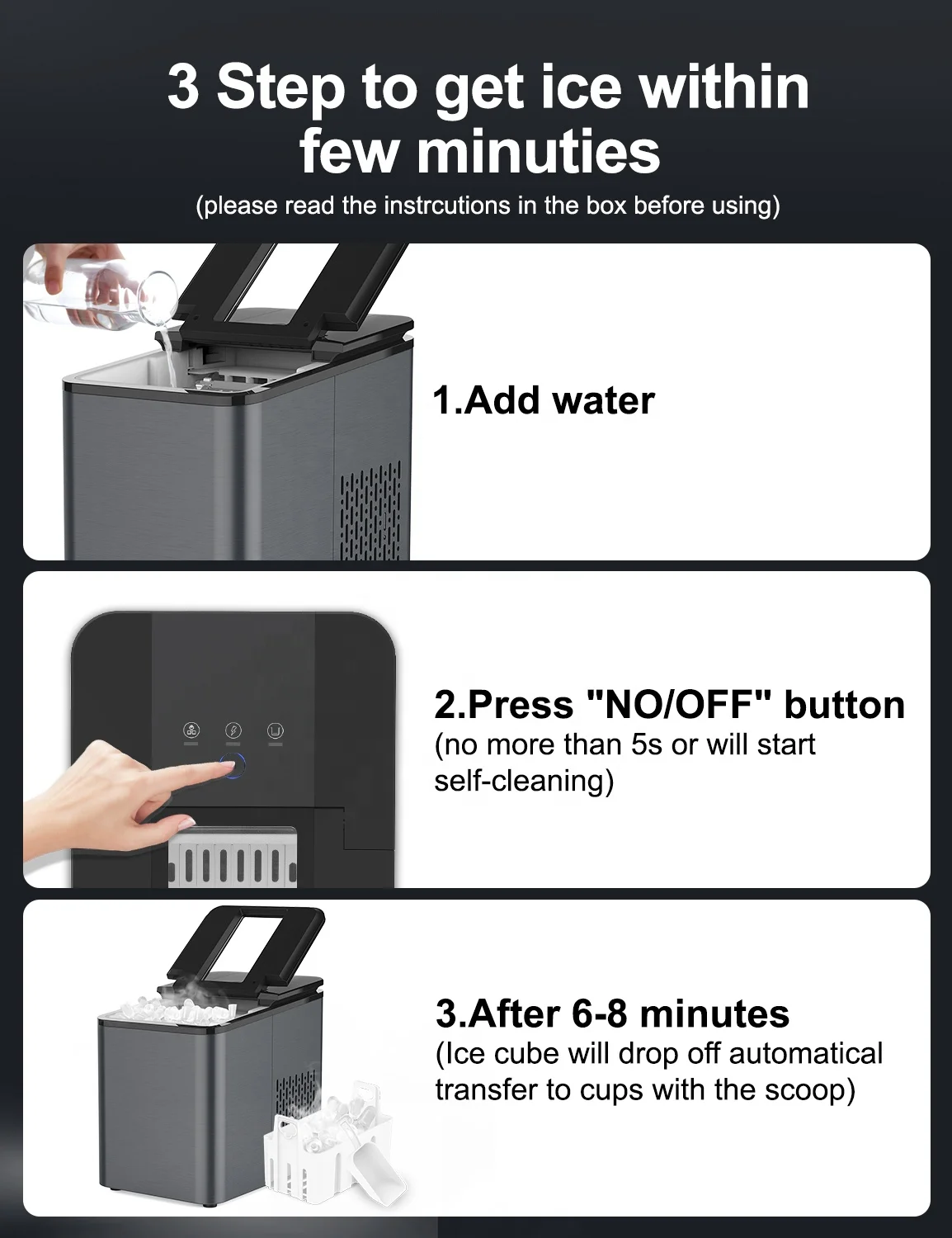 3 Step to get ice within few minuties

(please read the instrcutions in the box before using)

1.Add water

2.Press "NO/OFF" button
(no more than 5s or will start self-cleaning)

3.After 6-8 minutes
(Ice cube will drop off automatical transfer to cups with the scoop)