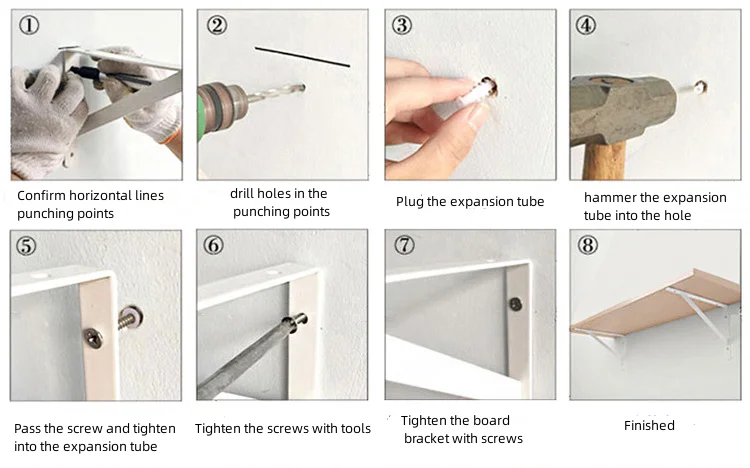 ①

Confirm horizontal lines punching points

②

drill holes in the punching points

③

Plug the expansion tube

④

hammer the expansion tube into the hole

⑤

Pass the screw and tighten into the expansion tube

⑥

Tighten the screws with tools

⑦

Tighten the board bracket with screws

⑧

Finished