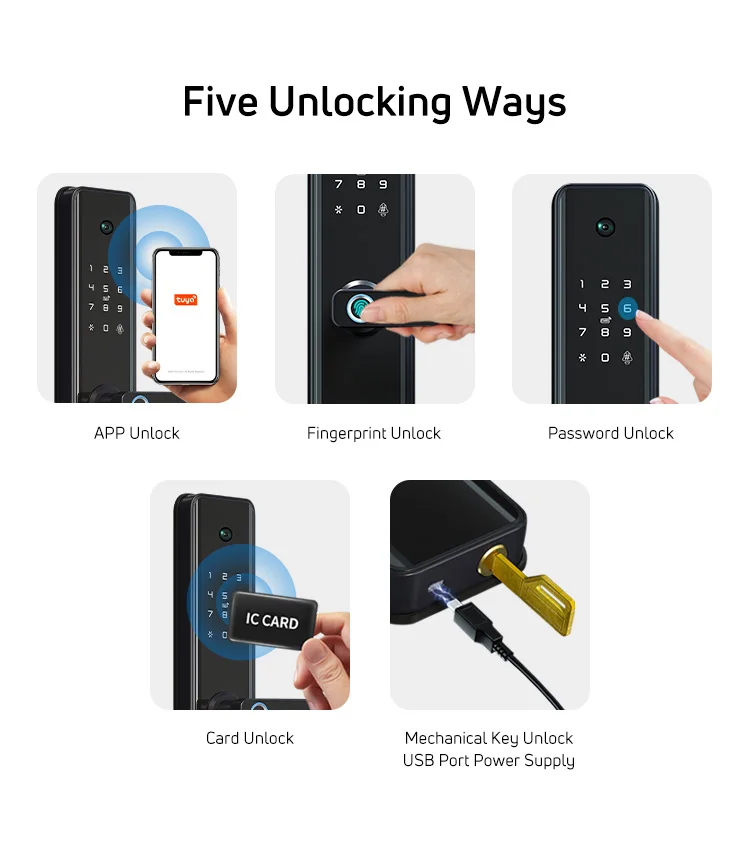 Five Unlocking Ways

1 2 3
4 5 6
7 8 9
* 0

tuya

APP Unlock

7 8 9
* 0

Fingerprint Unlock

1 2 3
4 5 6
7 8 9
* 0

Password Unlock

1 2 3
4 5
7 8
* 0

IC CARD

Card Unlock

Mechanical Key Unlock
USB Port Power Supply