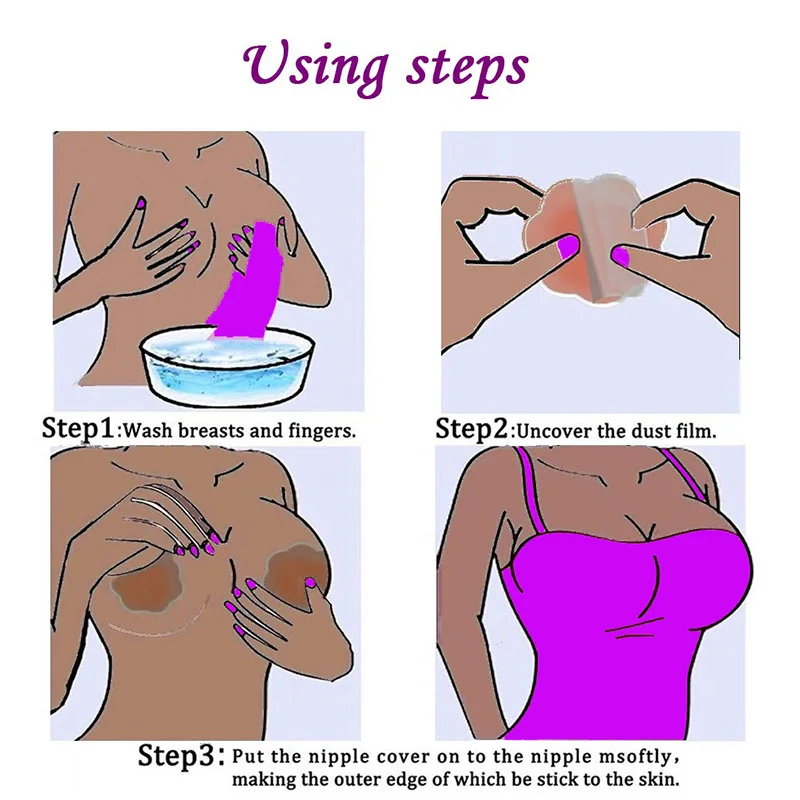 Using steps

Step1:Wash breasts and fingers.

Step2:Uncover the dust film.

Step3: Put the nipple cover on to the nipple msoftly, making the outer edge of which be stick to the skin.