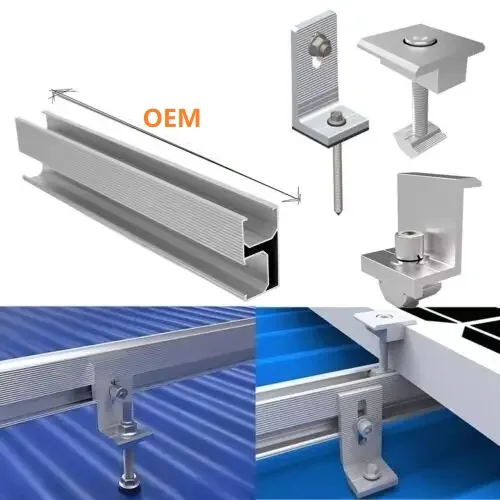 OEM