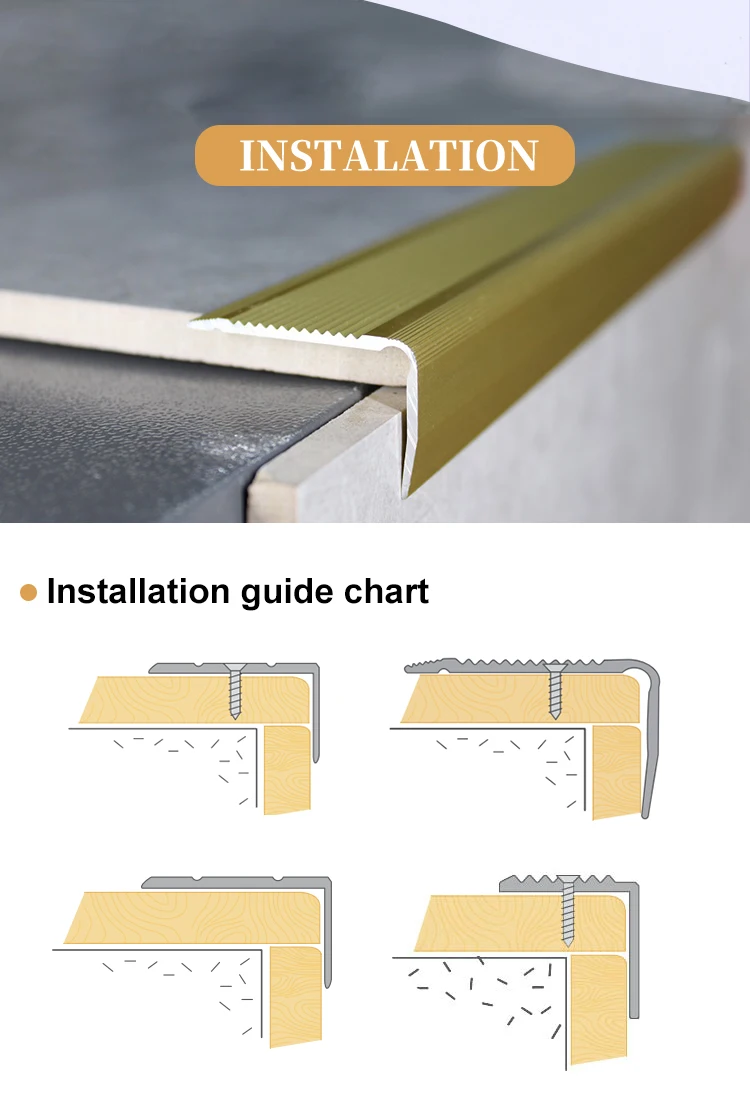 INSTALATION

Installation guide chart